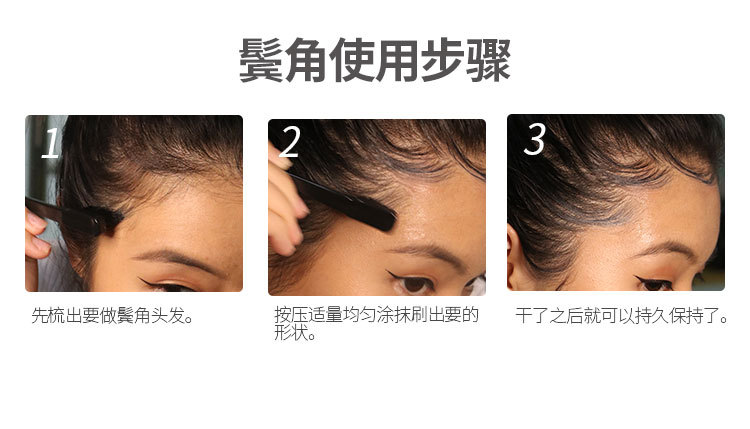 鬓角使用步骤

1

先梳出要做鬓角头发。

2

按压适量均匀涂抹刷出要的形状。

3

干了之后就可以持久保持了。