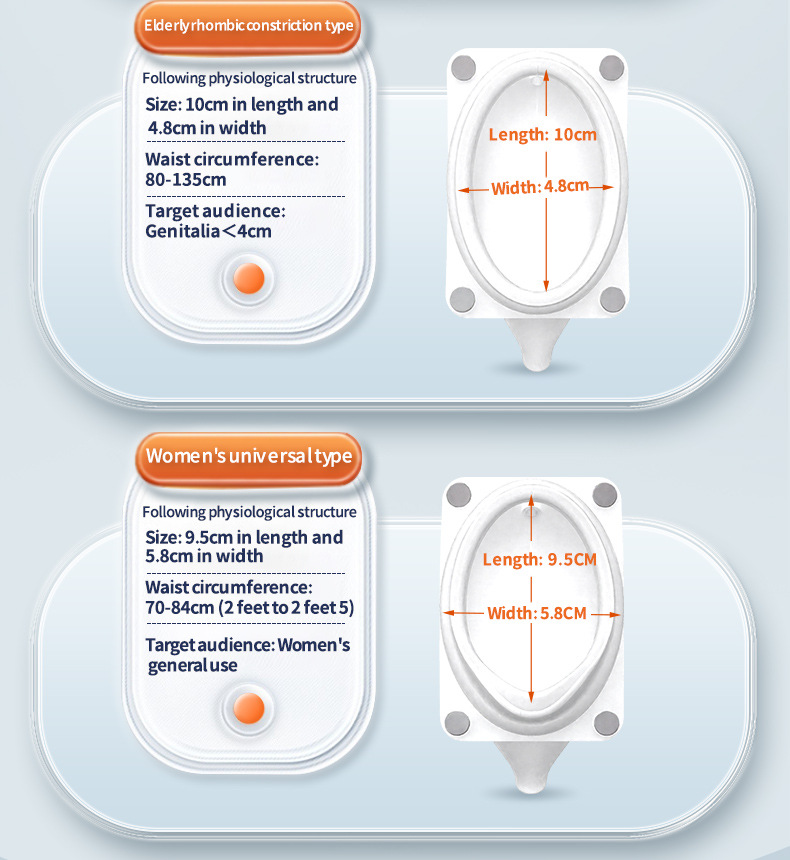 Elderly rhombic constriction type

Following physiological structure

Size: 10cm in length and 4.8cm in width

Waist circumference: 80-135cm

Target audience: Genitalia<4cm

Length: 10cm

Width: 4.8cm

Women's universal type

Following physiological structure

Size: 9.5cm in length and 5.8cm in width

Waist circumference: 70-84cm (2 feet to 2 feet 5)

Target audience: Women's general use

Length: 9.5CM

Width: 5.8CM