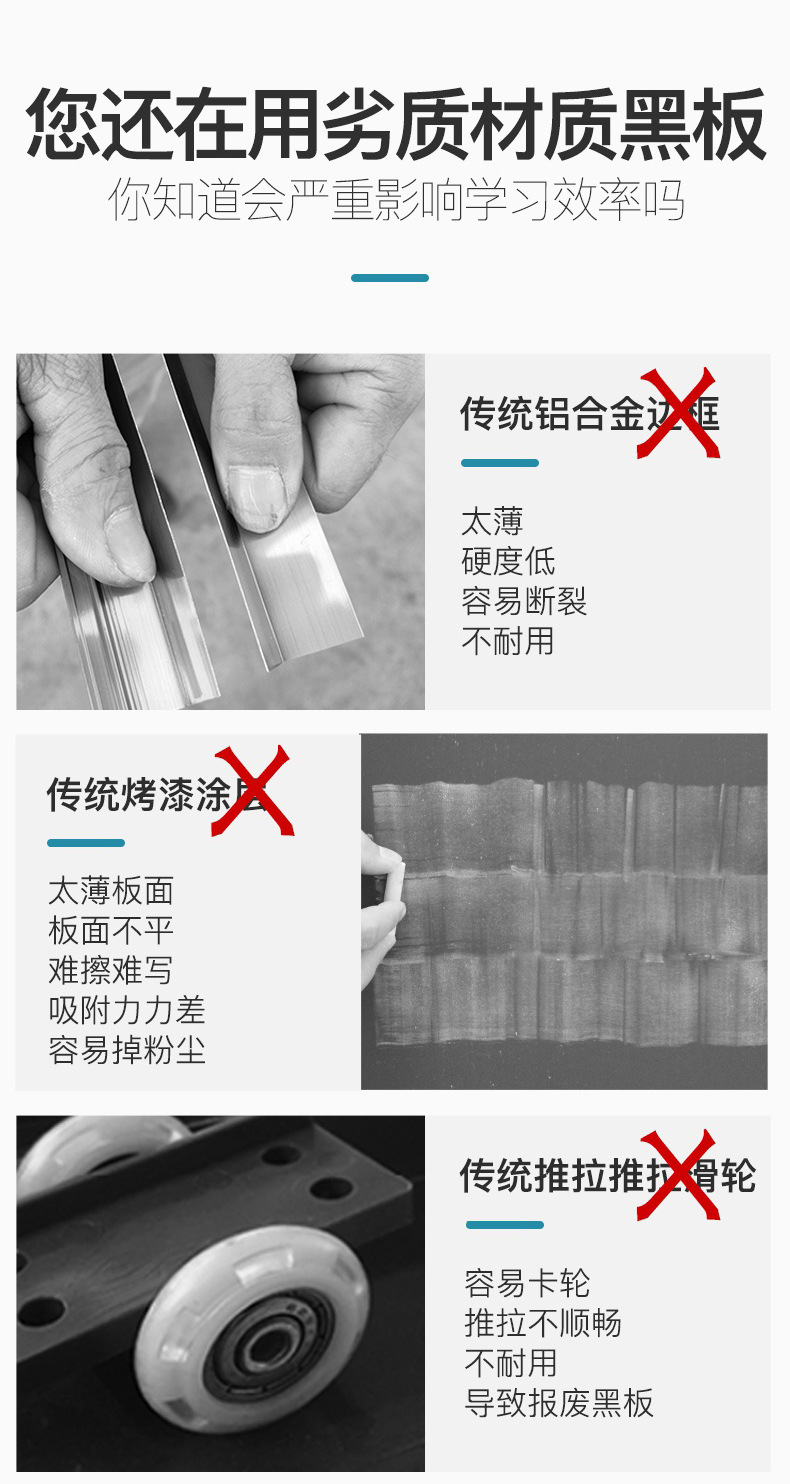 您还在用劣质材质黑板
你知道会严重影响学习效率吗

传统铝合金边框

太薄
硬度低
容易断裂
不耐用

传统烤漆涂层

太薄板面
板面不平
难擦难写
吸附力力差
容易掉粉尘

传统推拉推拉滑轮

容易卡轮
推拉不顺畅
不耐用
导致报废黑板