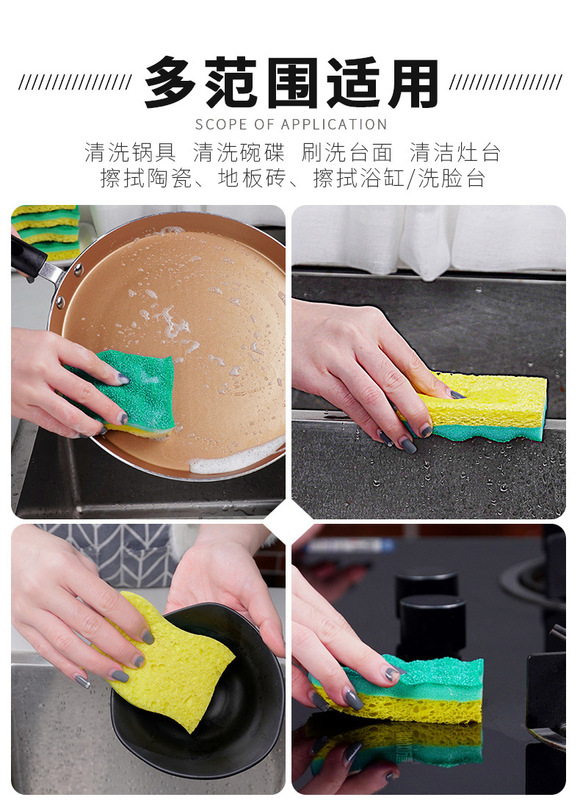 多范围适用

SCOPE OF APPLICATION

清洗锅具 清洗碗碟 刷洗台面 清洁灶台
擦拭陶瓷、地板砖、擦拭浴缸/洗脸台