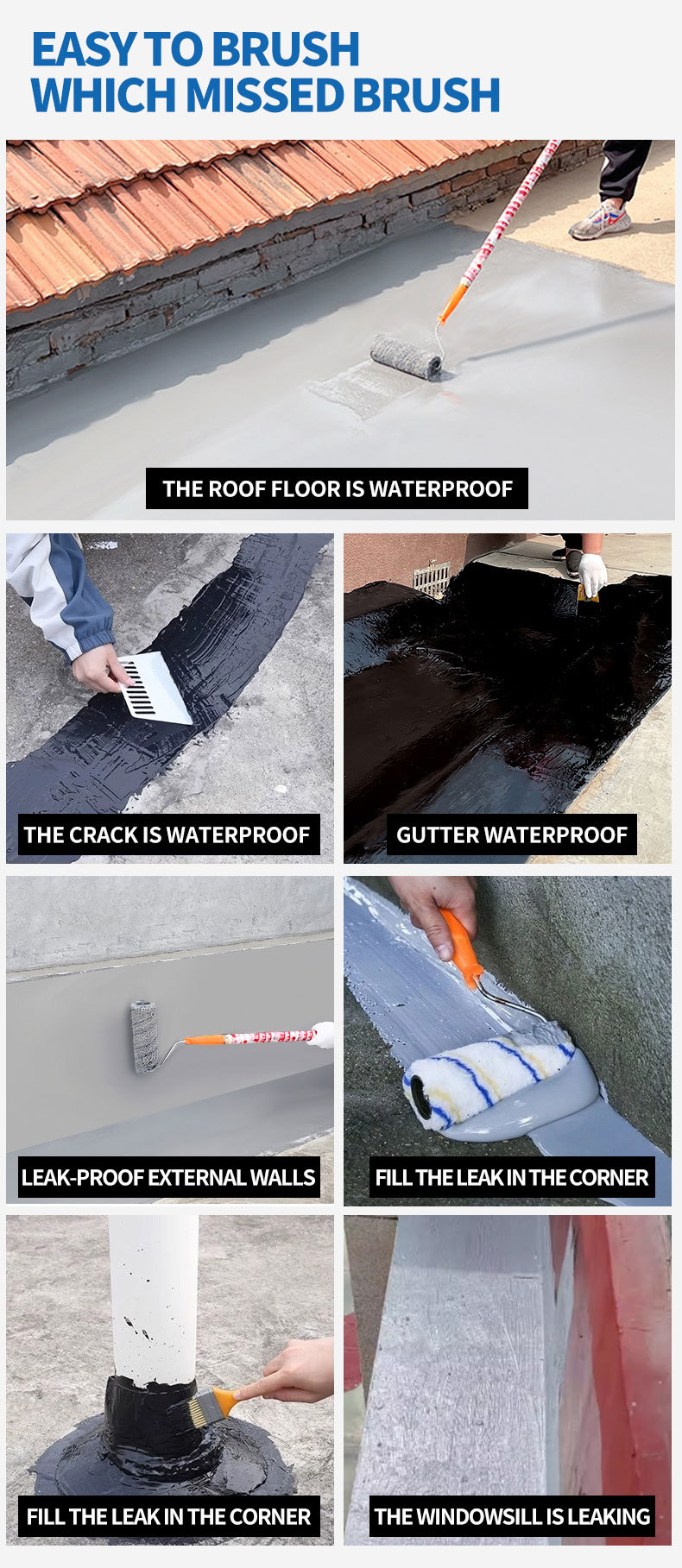 EASY TO BRUSH
WHICH MISSED BRUSH

THE ROOF FLOOR IS WATERPROOF

THE CRACK IS WATERPROOF

GUTTER WATERPROOF

LEAK-PROOF EXTERNAL WALLS

FILL THE LEAK IN THE CORNER

FILL THE LEAK IN THE CORNER

THE WINDOWSILL IS LEAKING