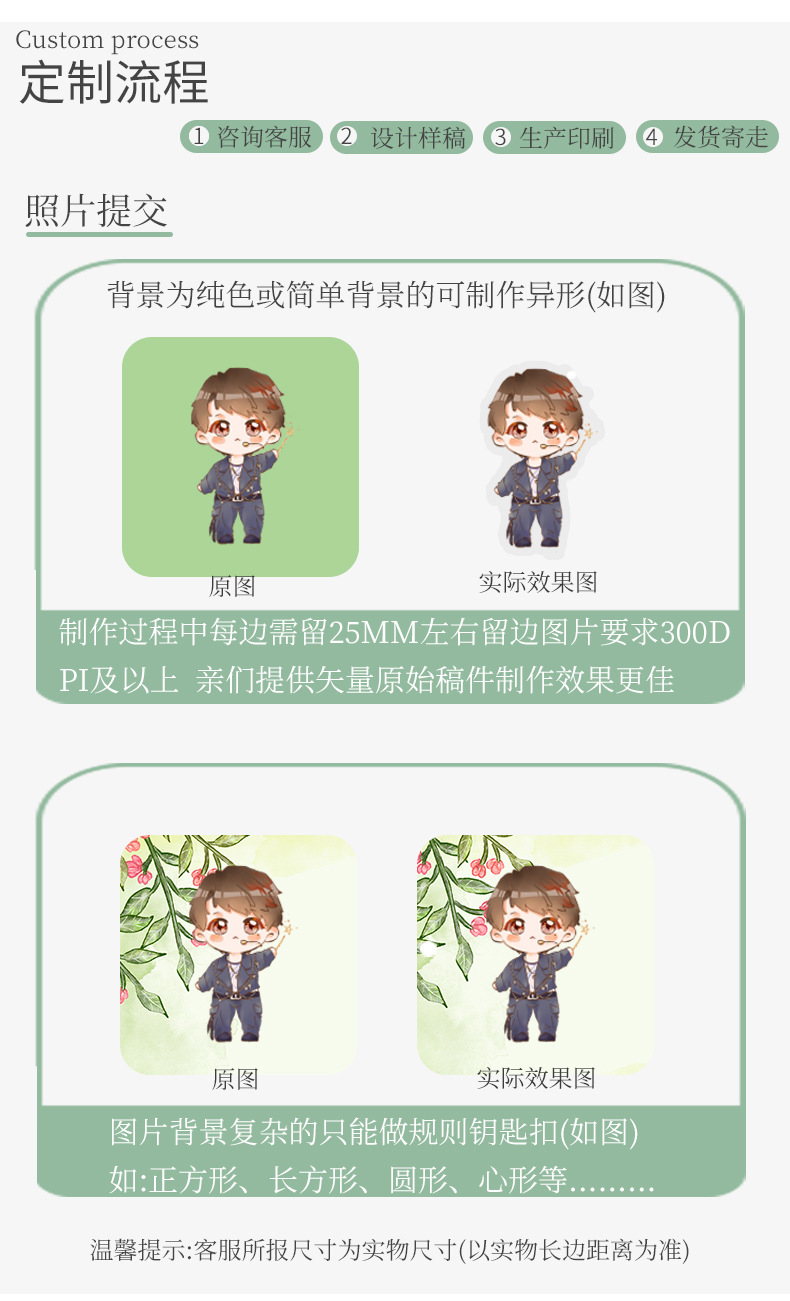 Custom process
定制流程

1 咨询客服 2 设计样稿 3 生产印刷 4 发货寄走

照片提交

背景为纯色或简单背景的可制作异形(如图)

原图 实际效果图

制作过程中每边需留25MM左右留边图片要求300DPI及以上 亲们提供矢量原始稿件制作效果更佳

原图 实际效果图

图片背景复杂的只能做规则钥匙扣(如图)
如:正方形、长方形、圆形、心形等………

温馨提示:客服所报尺寸为实物尺寸(以实物长边距离为准)