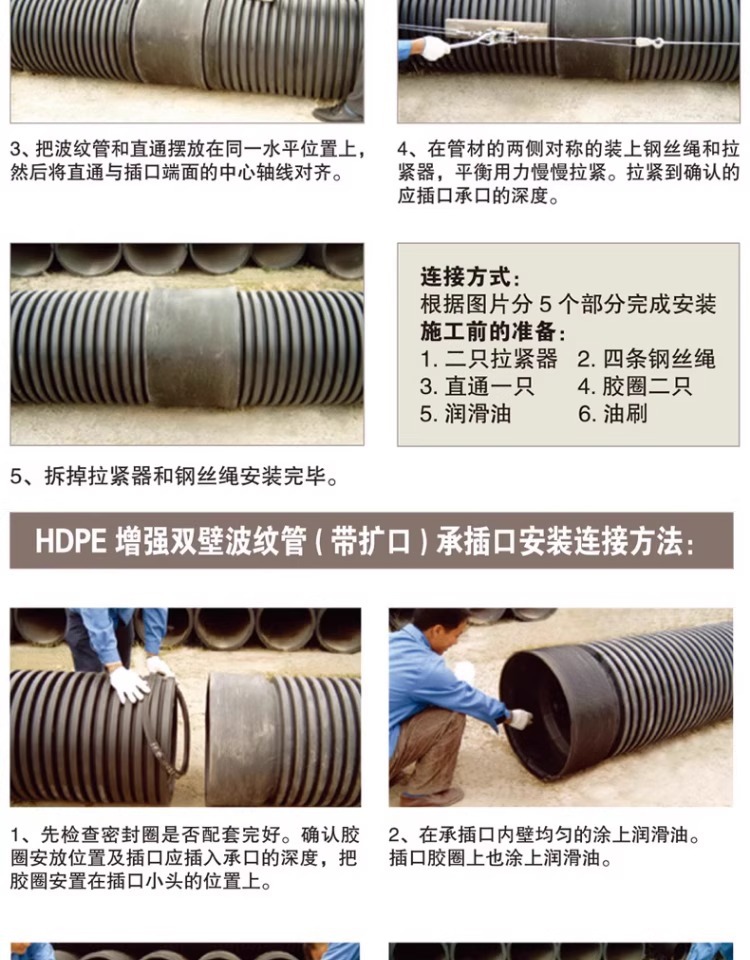 3、把波纹管和直通摆放在同一水平位置上，然后将直通与插口端面的中心轴线对齐。

4、在管材的两侧对称的装上钢丝绳和拉紧器，平衡用力慢慢拉紧。拉紧到确认的应插口承口的深度。

连接方式：
根据图片分 5 个部分完成安装
施工前的准备：
1. 二只拉紧器 2. 四条钢丝绳
3. 直通一只 4. 胶圈二只
5. 润滑油 6. 油刷

5、拆掉拉紧器和钢丝绳安装完毕。

HDPE 增强双壁波纹管（带扩口）承插口安装连接方法：

1、先检查密封圈是否配套完好。确认胶圈安放位置及插口应插入承口的深度，把胶圈安置在插口小头的位置上。

2、在承插口内壁均匀的涂上润滑油。插口胶圈上也涂上润滑油。