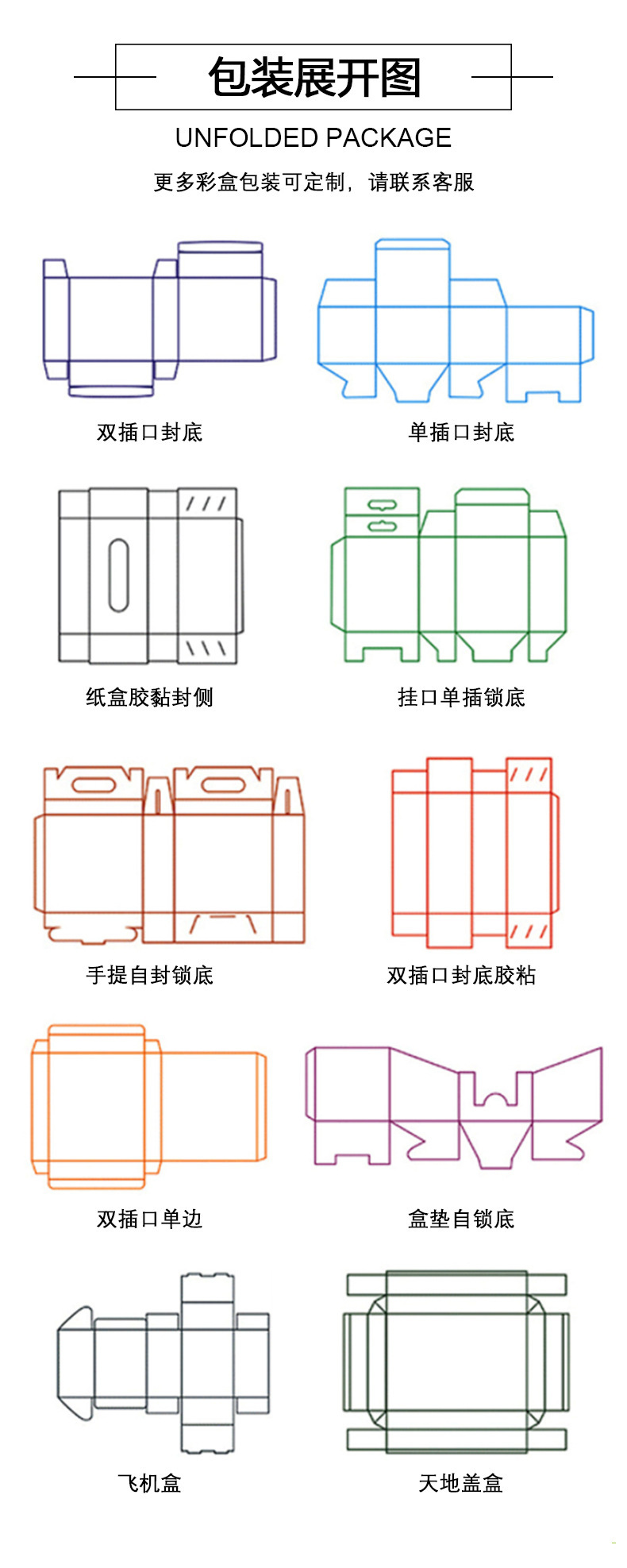 包装展开图

UNFOLDED PACKAGE

更多彩盒包装可定制，请联系客服

双插口封底

单插口封底

纸盒胶黏封侧

挂口单插锁底

手提自封锁底

双插口封底胶粘

双插口单边

盒垫自锁底

飞机盒

天地盖盒