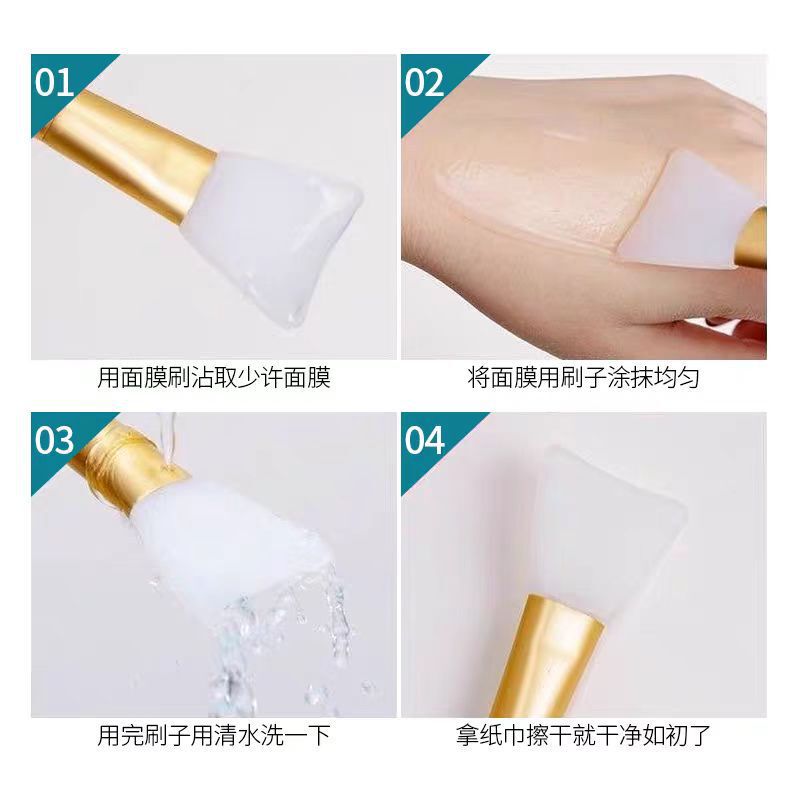 01

用面膜刷沾取少许面膜

02

将面膜用刷子涂抹均匀

03

用完刷子用清水洗一下

04

拿纸巾擦干就干净如初了