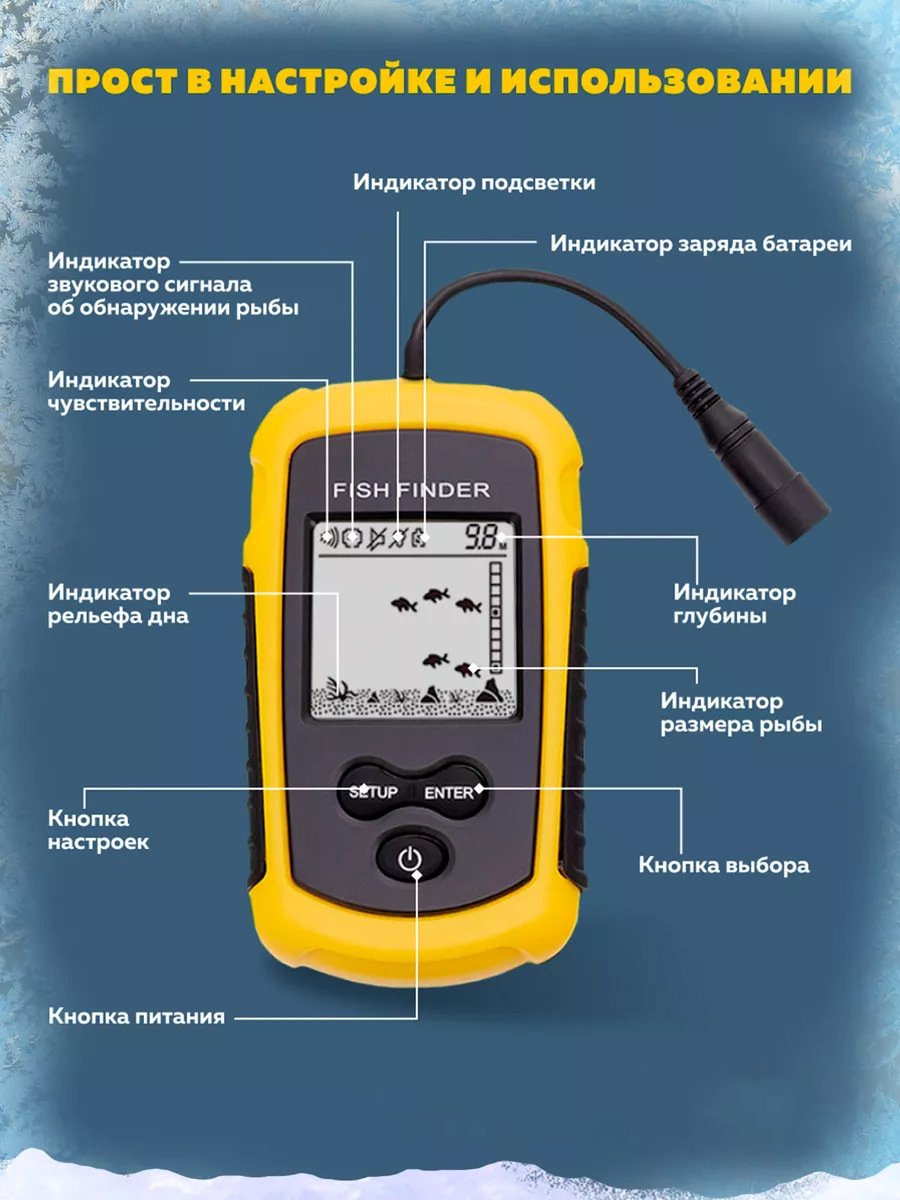 ПРОСТ В НАСТРОЙКЕ И ИСПОЛЬЗОВАНИИ

Индикатор подсветки

Индикатор заряда батареи

Индикатор звукового сигнала об обнаружении рыбы

Индикатор чувствительности

FISH FINDER

9.8 M

Индикатор рельефа дна

Индикатор глубины

Индикатор размера рыбы

SETUP

ENTER

Кнопка настроек

Кнопка выбора

Кнопка питания