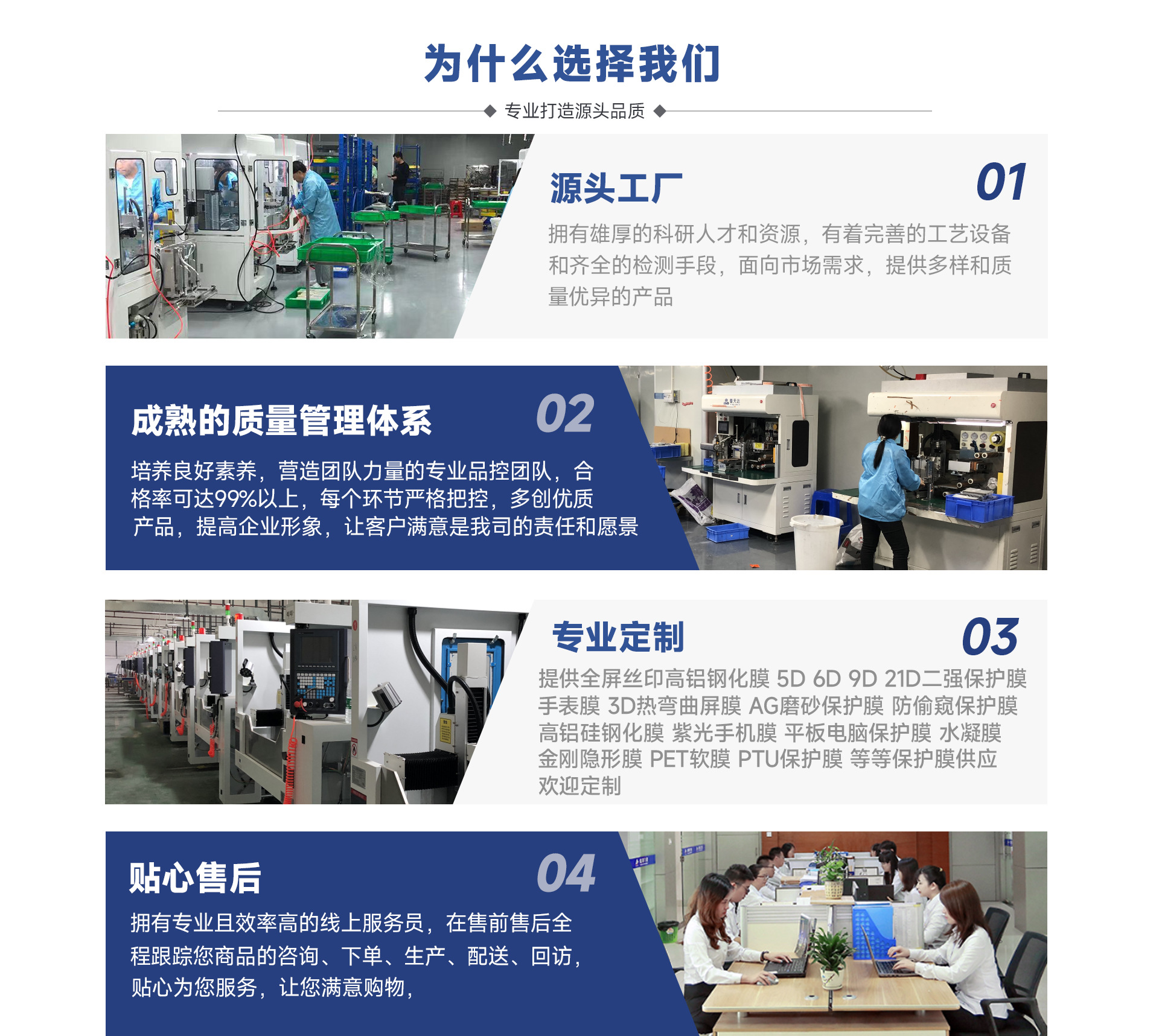 为什么选择我们

专业打造源头品质

源头工厂

01

拥有雄厚的科研人才和资源，有着完善的工艺设备和齐全的检测手段，面向市场需求，提供多样和质量优异的产品

成熟的质量管理体系

02

培养良好素养，营造团队力量的专业品控团队，合格率可达99%以上，每个环节严格把控，多创优质产品，提高企业形象，让客户满意是我司的责任和愿景

专业定制

03

提供全屏丝印高铝钢化膜 5D 6D 9D 21D二强保护膜 手表膜 3D热弯曲屏膜 AG磨砂保护膜 防偷窥保护膜 高铝硅钢化膜 紫光手机膜 平板电脑保护膜 水凝膜 金刚隐形膜 PET软膜 PTU保护膜 等等保护膜供应 欢迎定制

贴心售后

04

拥有专业且效率高的线上服务员，在售前售后全程跟踪您商品的咨询、下单、生产、配送、回访，贴心为您服务，让您满意购物，