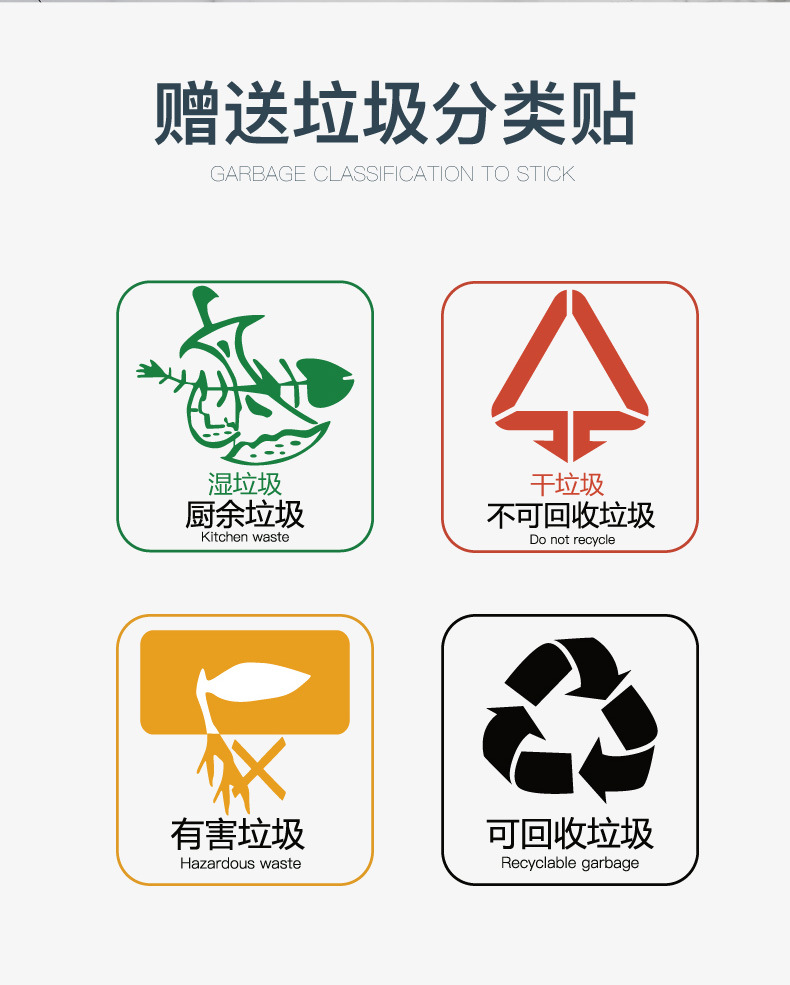 赠送垃圾分类贴

GARBAGE CLASSIFICATION TO STICK

湿垃圾
厨余垃圾
Kitchen waste

干垃圾
不可回收垃圾
Do not recycle

有害垃圾
Hazardous waste

可回收垃圾
Recyclable garbage