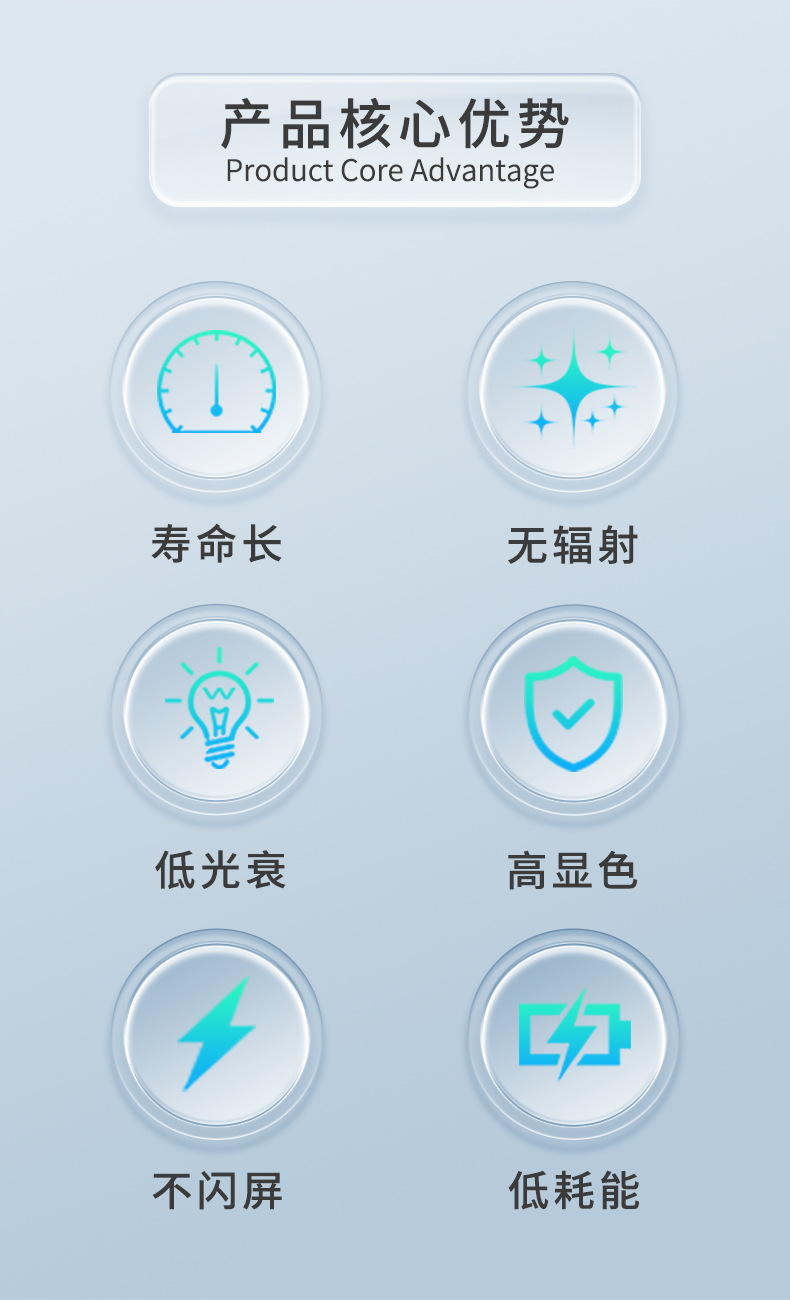 产品核心优势
Product Core Advantage

寿命长

无辐射

低光衰

高显色

不闪屏

低耗能