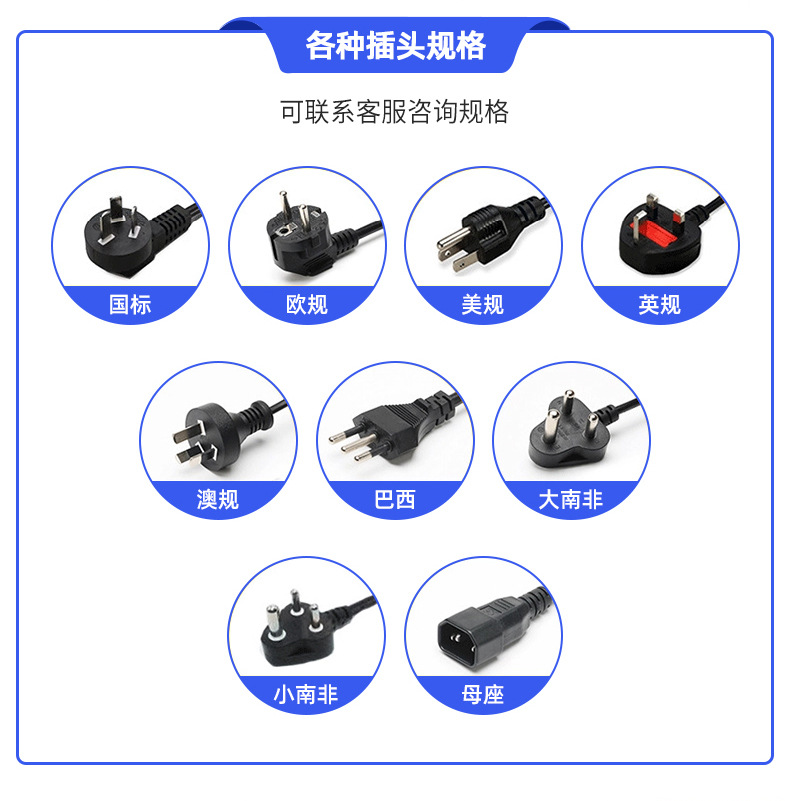 各种插头规格

可联系客服咨询规格

国标

欧规

美规

英规

澳规

巴西

大南非

小南非

母座