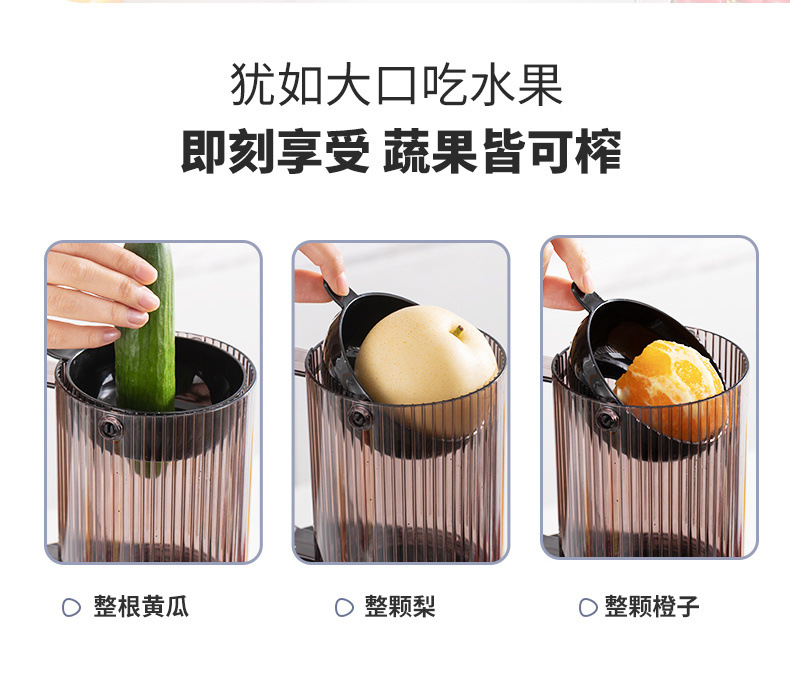 犹如大口吃水果
即刻享受 蔬果皆可榨

整根黄瓜

整颗梨

整颗橙子