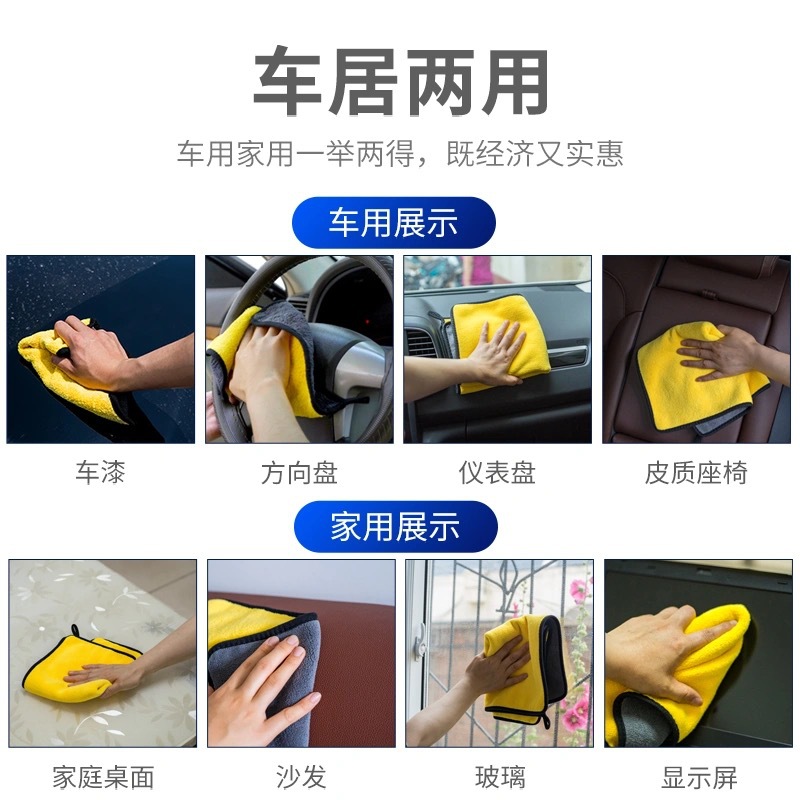 车居两用

车用家用一举两得，既经济又实惠

车用展示

车漆

方向盘

仪表盘

皮质座椅

家用展示

家庭桌面

沙发

玻璃

显示屏