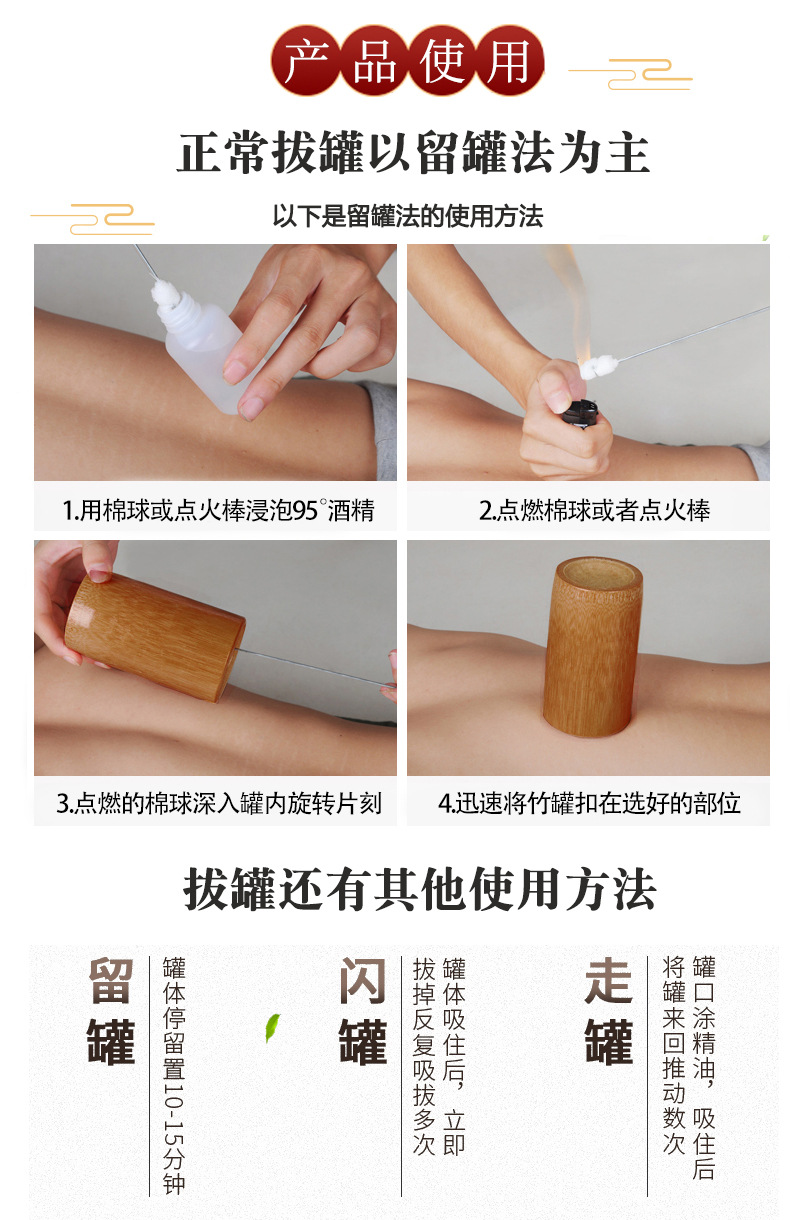 产品使用

正常拔罐以留罐法为主

以下是留罐法的使用方法

1.用棉球或点火棒浸泡95°酒精

2.点燃棉球或者点火棒

3.点燃的棉球深入罐内旋转片刻

4.迅速将竹罐扣在选好的部位

拔罐还有其他使用方法

留罐

罐体停留置10-15分钟

闪罐

罐体吸住后，立即拔掉反复吸拔多次

走罐

罐口涂精油，吸住后将罐来回推动数次