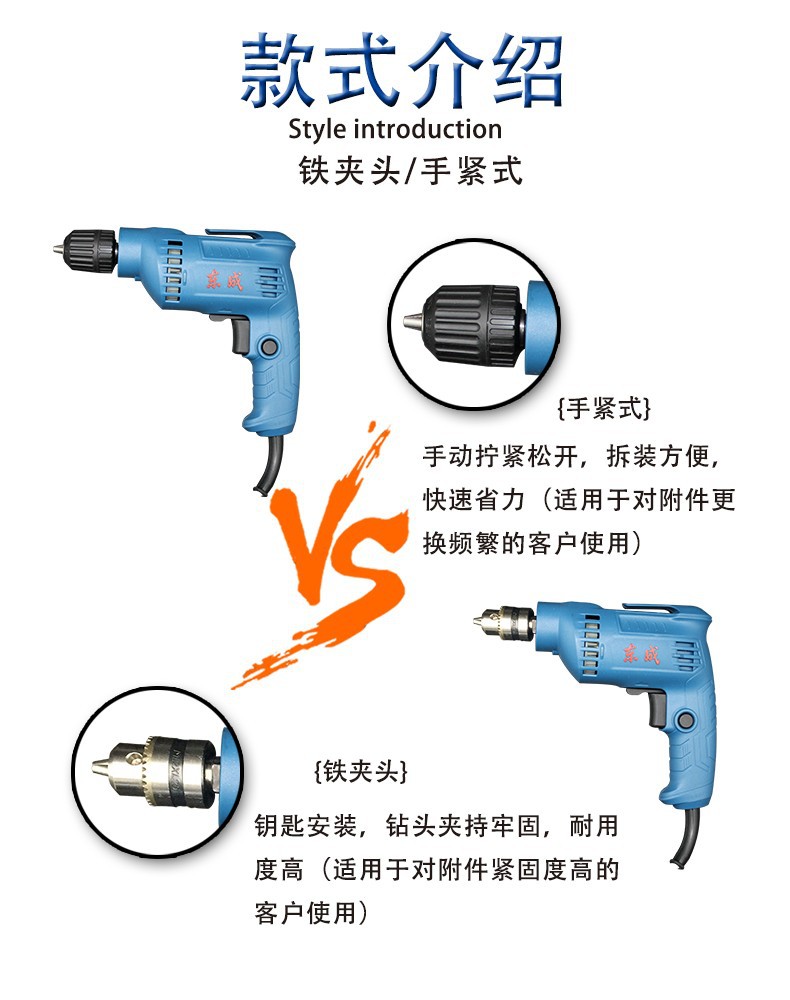 款式介绍
Style introduction
铁夹头/手紧式

东成

{手紧式}
手动拧紧松开，拆装方便，快速省力（适用于对附件更换频繁的客户使用）

VS

东成

{铁夹头}
钥匙安装，钻头夹持牢固，耐用度高（适用于对附件紧固度高的客户使用）