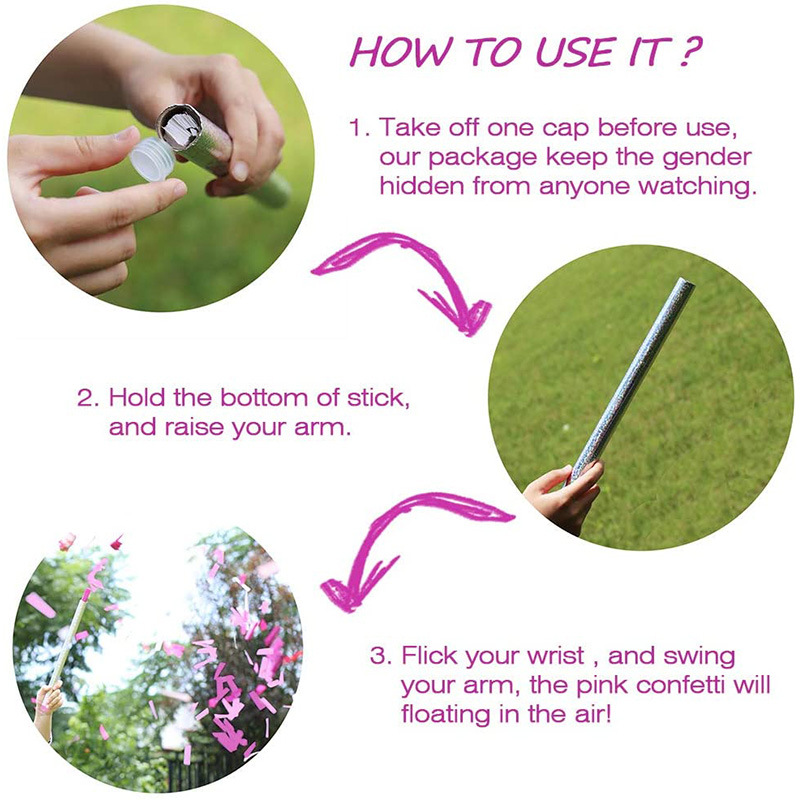 HOW TO USE IT ?

1. Take off one cap before use, our package keep the gender hidden from anyone watching.

2. Hold the bottom of stick, and raise your arm.

3. Flick your wrist , and swing your arm, the pink confetti will floating in the air!