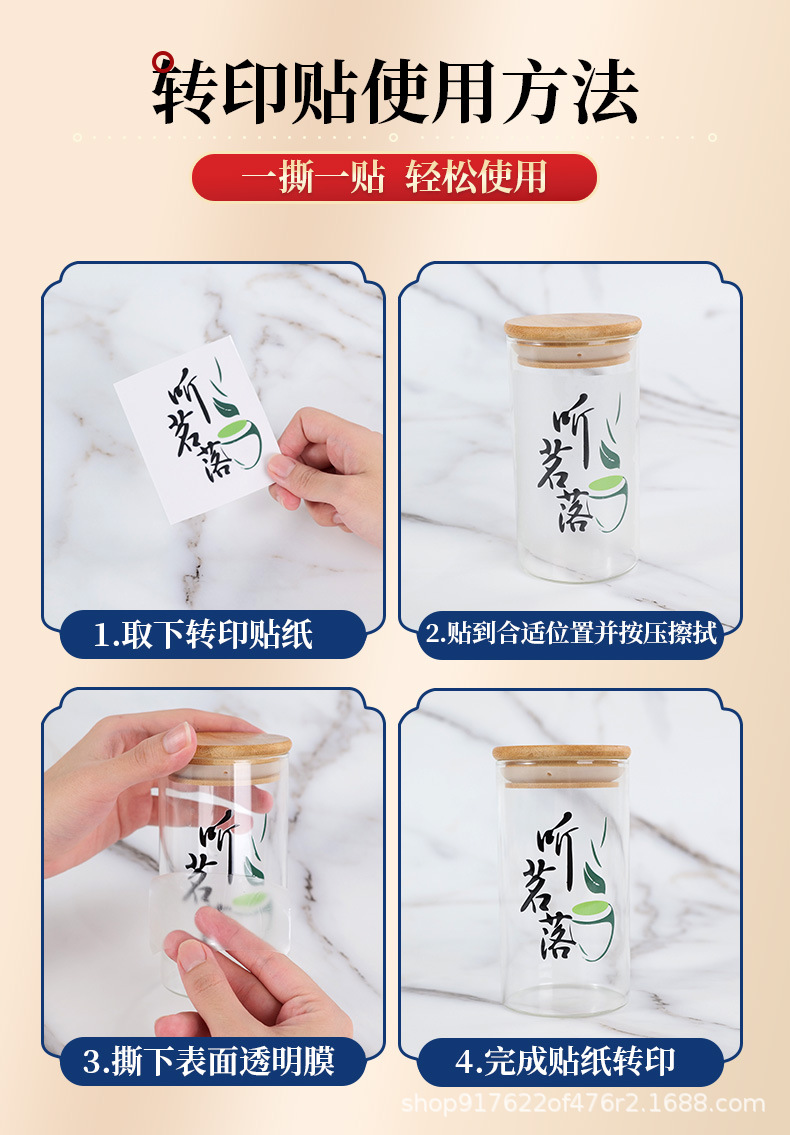 转印贴使用方法

一撕一贴 轻松使用

听茗落

1.取下转印贴纸

听茗落

2.贴到合适位置并按压擦拭

听茗落

3.撕下表面透明膜

听茗落

4.完成贴纸转印

shop917622of476r2.1688.com