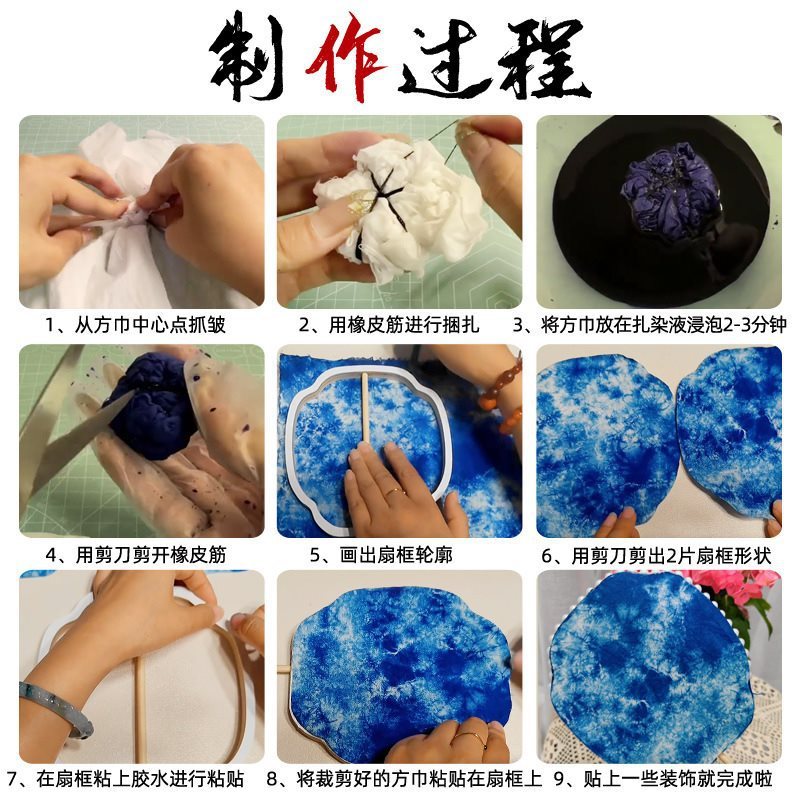 制作过程

1、从方巾中心点抓皱

2、用橡皮筋进行捆扎

3、将方巾放在扎染液浸泡2-3分钟

4、用剪刀剪开橡皮筋

5、画出扇框轮廓

6、用剪刀剪出2片扇框形状

7、在扇框粘上胶水进行粘贴

8、将裁剪好的方巾粘贴在扇框上

9、贴上一些装饰就完成啦