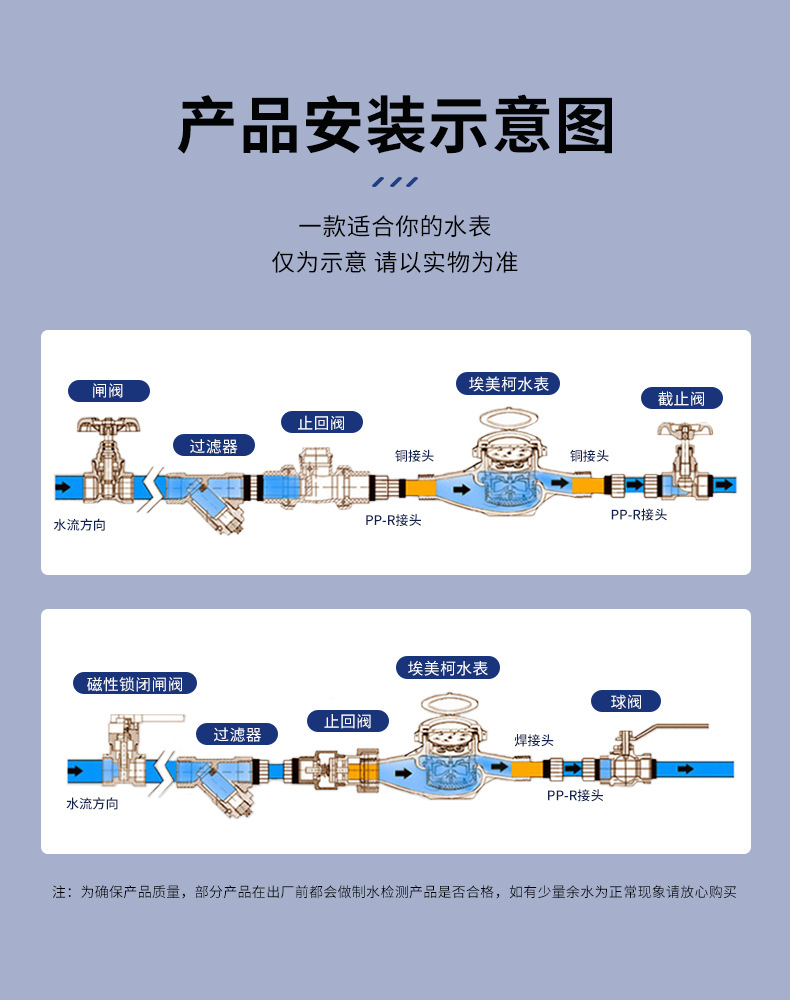 产品安装示意图

一款适合你的水表
仅为示意 请以实物为准

闸阀
过滤器
止回阀
埃美柯水表
截止阀
铜接头
铜接头
水流方向
PP-R接头
PP-R接头

磁性锁闭闸阀
过滤器
止回阀
埃美柯水表
球阀
焊接头
水流方向
PP-R接头

注：为确保产品质量，部分产品在出厂前都会做制水检测产品是否合格，如有少量余水为正常现象请放心购买