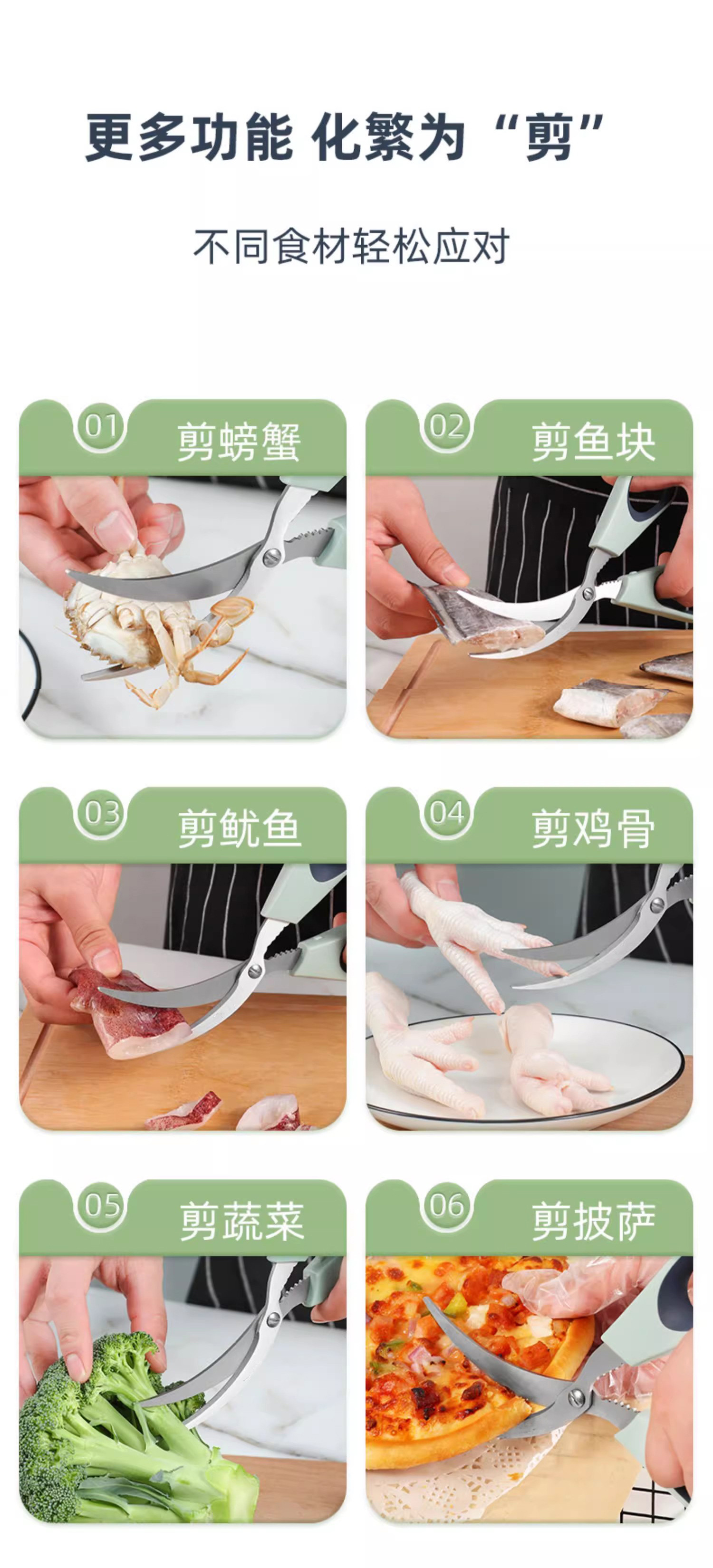 更多功能 化繁为“剪”

不同食材轻松应对

01 剪螃蟹

02 剪鱼块

03 剪鱿鱼

04 剪鸡骨

05 剪蔬菜

06 剪披萨