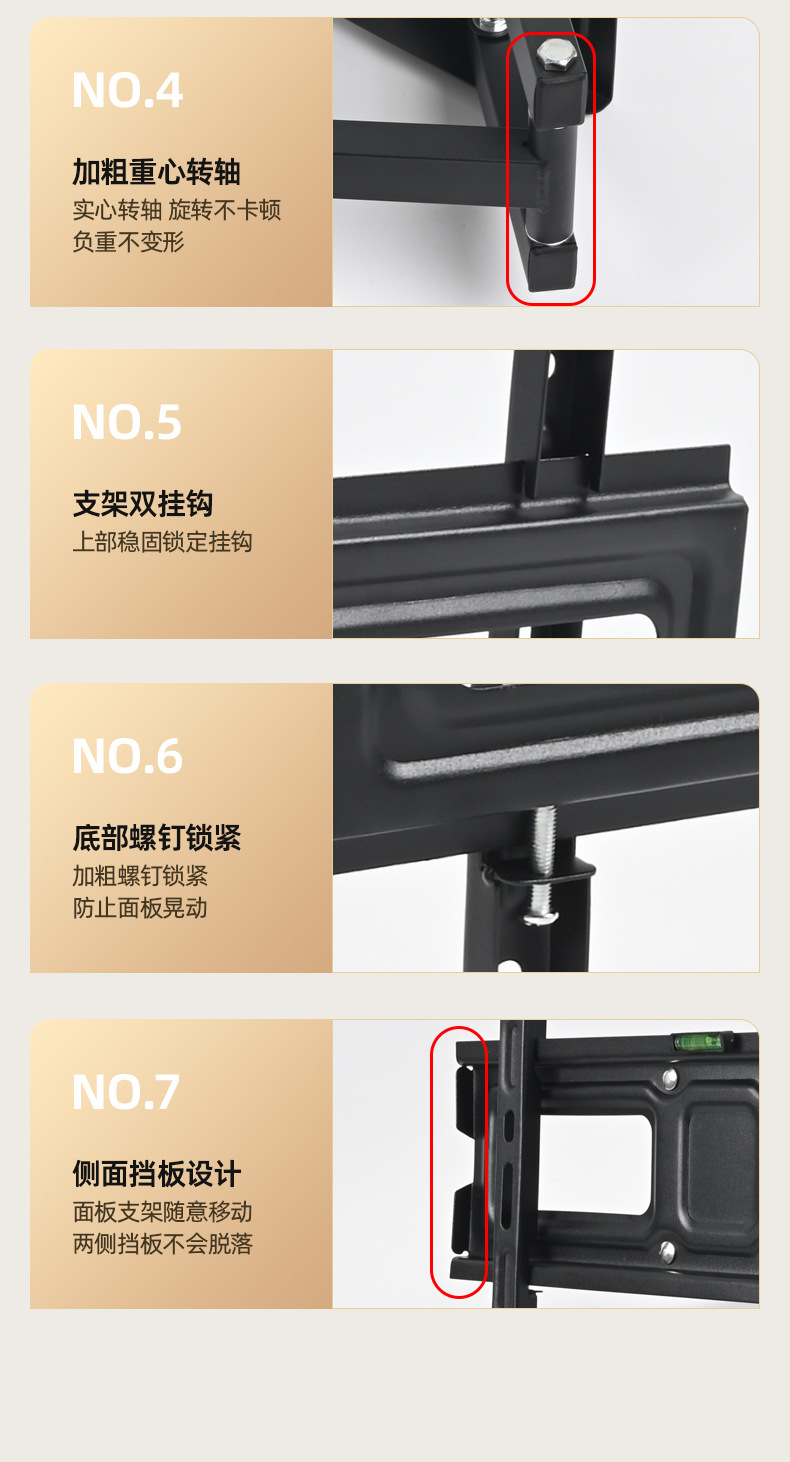 NO.4

加粗重心转轴

实心转轴 旋转不卡顿
负重不变形

NO.5

支架双挂钩

上部稳固锁定挂钩

NO.6

底部螺钉锁紧

加粗螺钉锁紧
防止面板晃动

NO.7

侧面挡板设计

面板支架随意移动
两侧挡板不会脱落