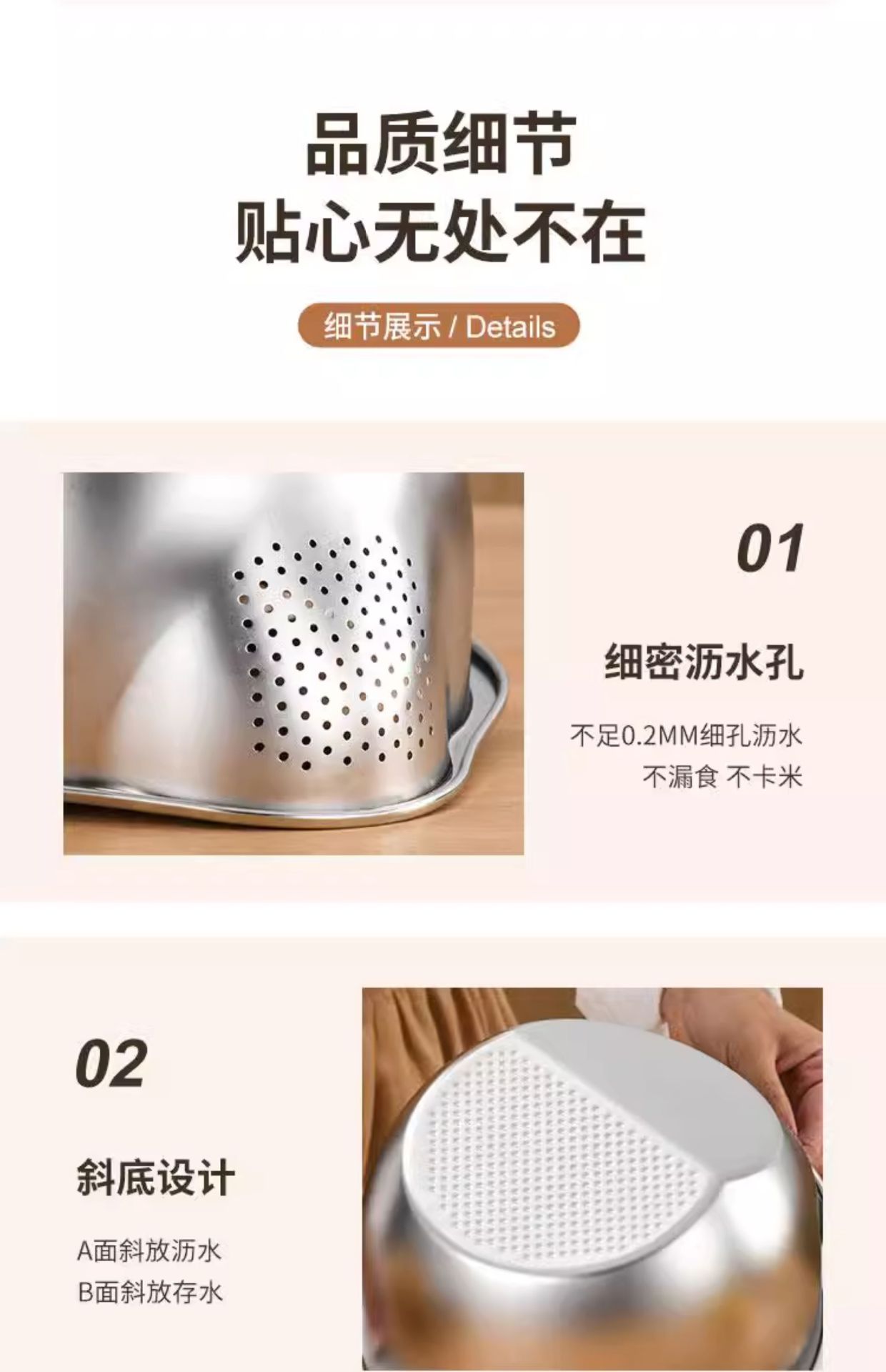 品质细节
贴心无处不在

细节展示 / Details

01

细密沥水孔

不足0.2MM细孔沥水
不漏食 不卡米

02

斜底设计

A面斜放沥水
B面斜放存水