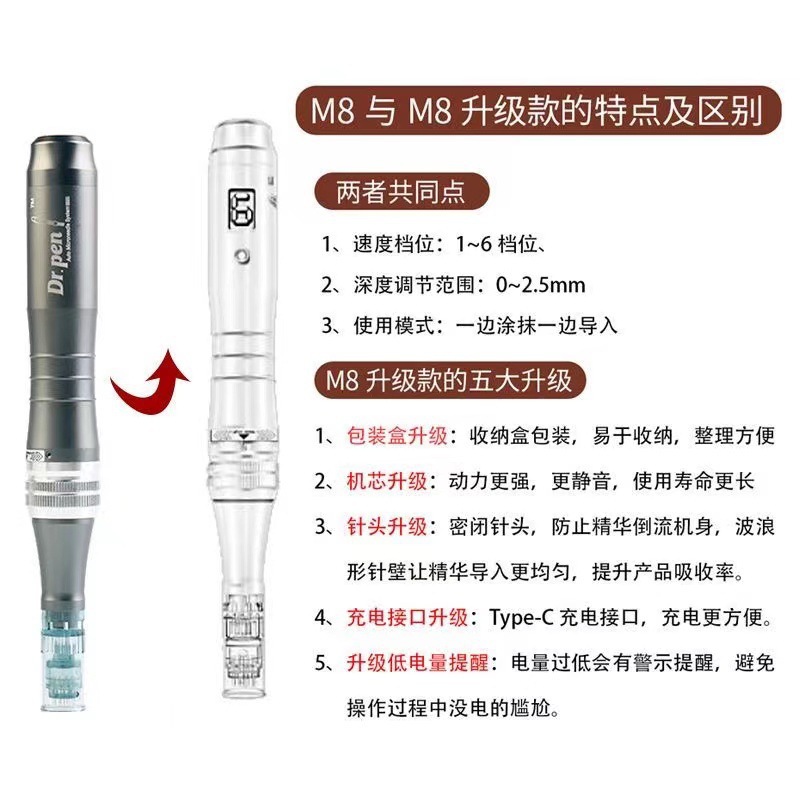 Dr.pen
Auto Microneedle System

M8 与 M8 升级款的特点及区别

两者共同点

1、速度档位：1~6 档位、

2、深度调节范围：0~2.5mm

3、使用模式：一边涂抹一边导入

M8 升级款的五大升级

1、包装盒升级：收纳盒包装，易于收纳，整理方便

2、机芯升级：动力更强，更静音，使用寿命更长

3、针头升级：密闭针头，防止精华倒流机身，波浪形针壁让精华导入更均匀，提升产品吸收率。

4、充电接口升级：Type-C 充电接口，充电更方便。

5、升级低电量提醒：电量过低会有警示提醒，避免操作过程中没电的尴尬。