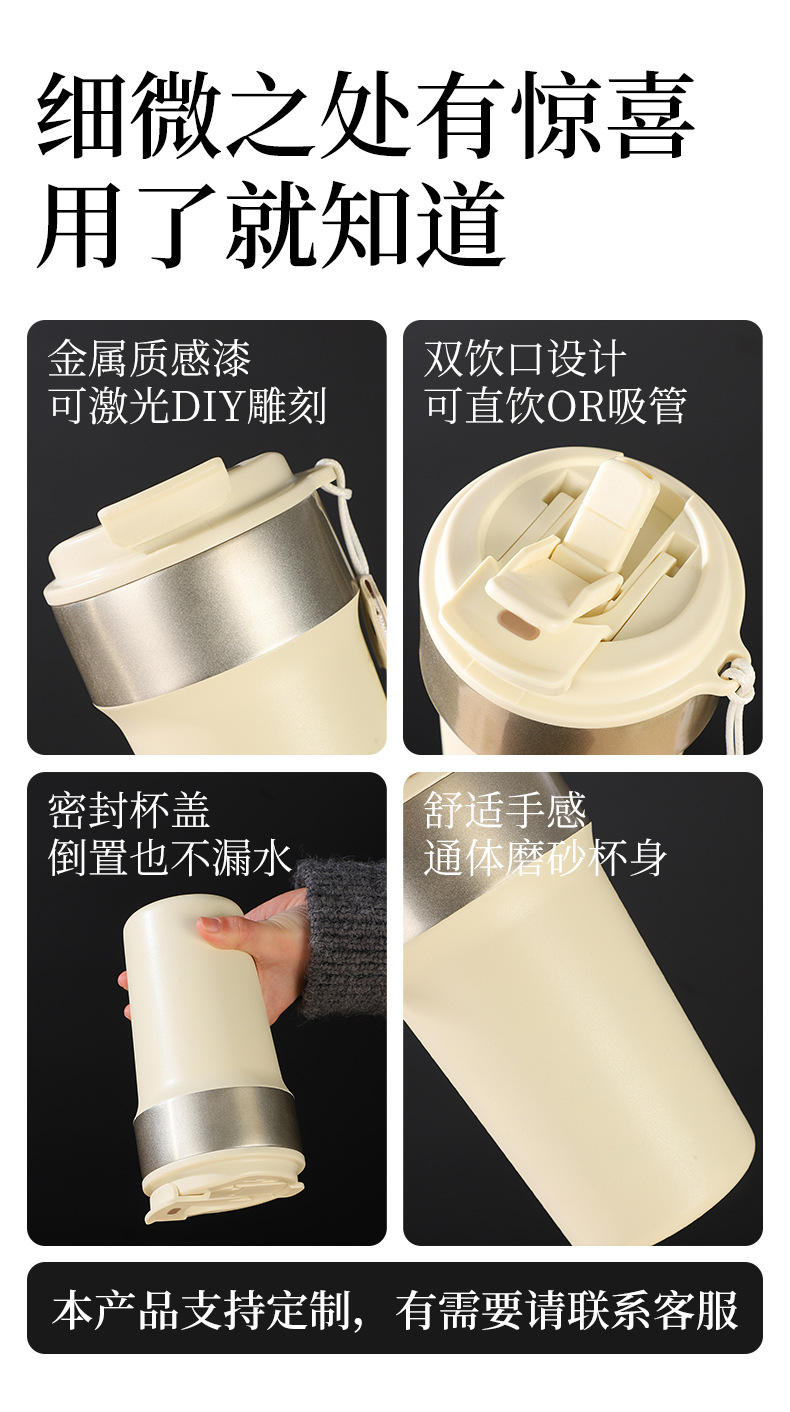 细微之处有惊喜
用了就知道

金属质感漆
可激光DIY雕刻

双饮口设计
可直饮OR吸管

密封杯盖
倒置也不漏水

舒适手感
通体磨砂杯身

本产品支持定制，有需要请联系客服