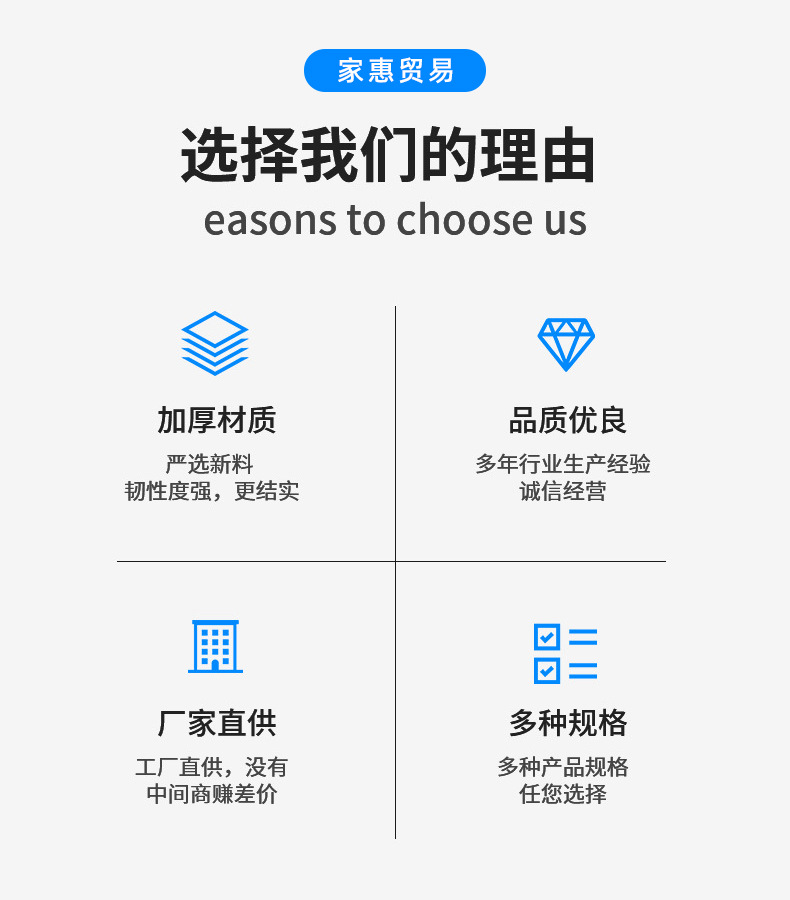 家惠贸易

选择我们的理由

easons to choose us

加厚材质

严选新料
韧性度强，更结实

品质优良

多年行业生产经验
诚信经营

厂家直供

工厂直供，没有
中间商赚差价

多种规格

多种产品规格
任您选择