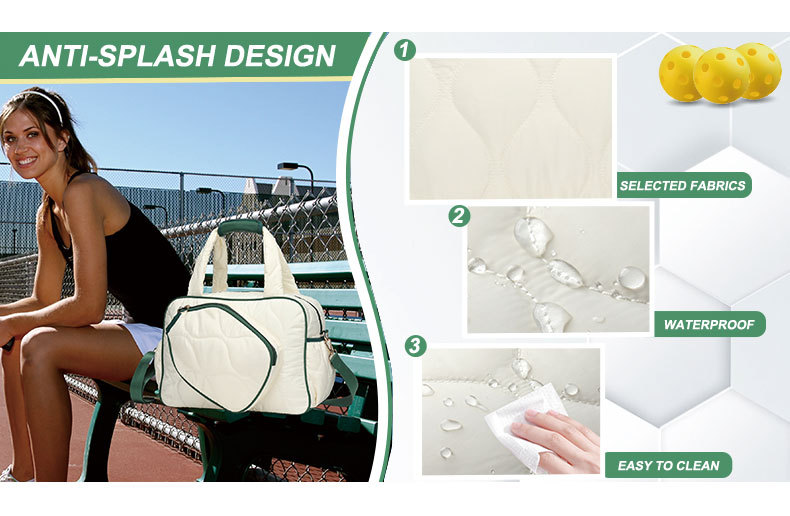 ANTI-SPLASH DESIGN

1

SELECTED FABRICS

2

WATERPROOF

3

EASY TO CLEAN