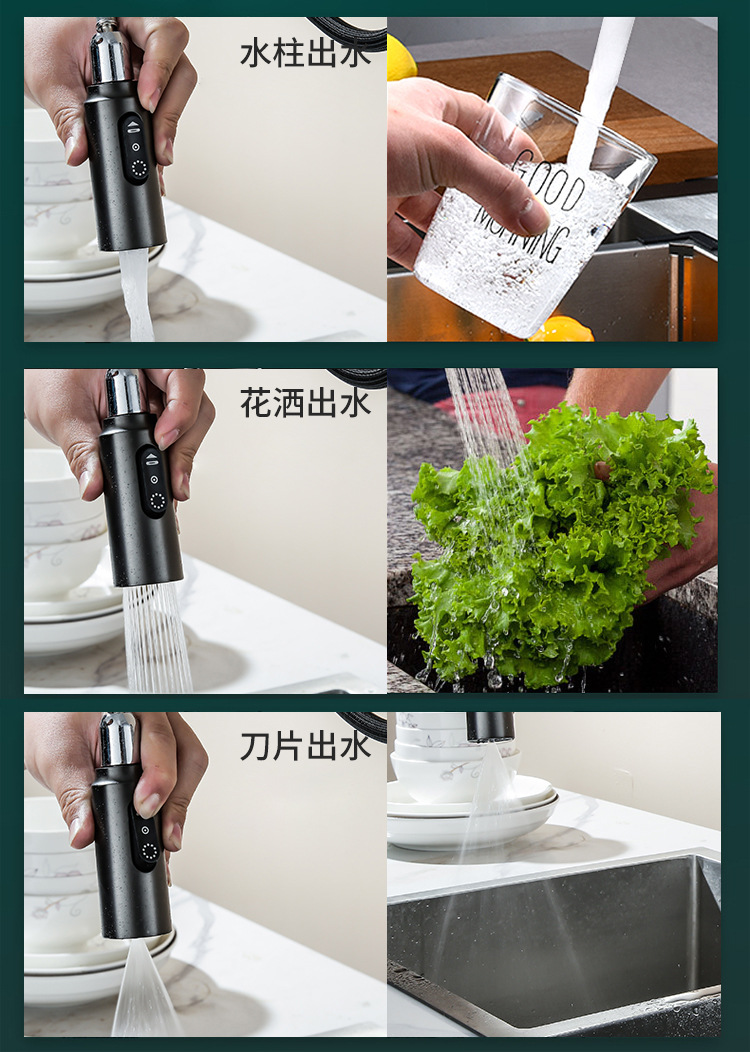 水柱出水

GOOD MORNING

花洒出水

刀片出水