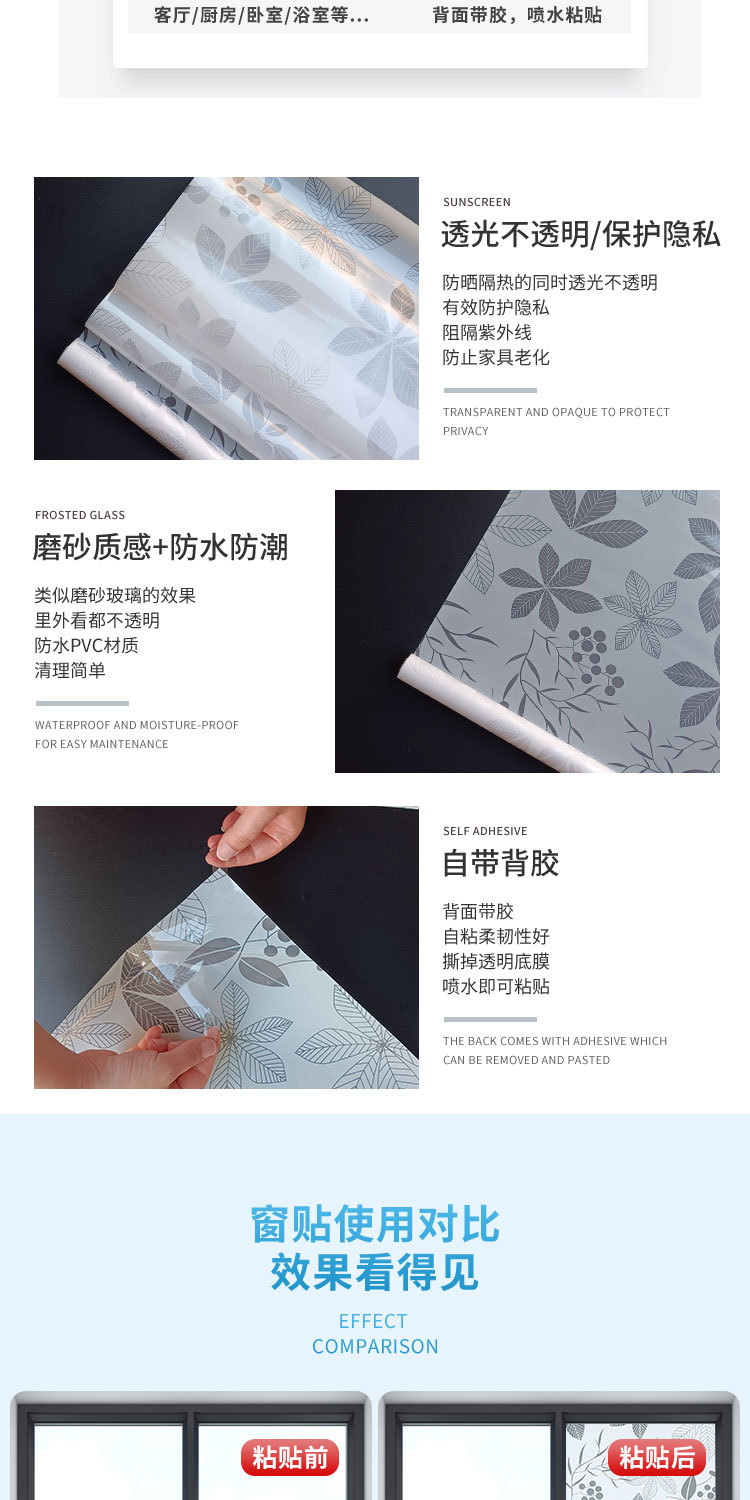 客厅/厨房/卧室/浴室等...　背面带胶，喷水粘贴

SUNSCREEN
透光不透明/保护隐私
防晒隔热的同时透光不透明
有效防护隐私
阻隔紫外线
防止家具老化
TRANSPARENT AND OPAQUE TO PROTECT PRIVACY

FROSTED GLASS
磨砂质感+防水防潮
类似磨砂玻璃的效果
里外看都不透明
防水PVC材质
清理简单
WATERPROOF AND MOISTURE-PROOF FOR EASY MAINTENANCE

SELF ADHESIVE
自带背胶
背面带胶
自粘柔韧性好
撕掉透明底膜
喷水即可粘贴
THE BACK COMES WITH ADHESIVE WHICH CAN BE REMOVED AND PASTED

窗贴使用对比
效果看得见
EFFECT
COMPARISON

粘贴前
粘贴后