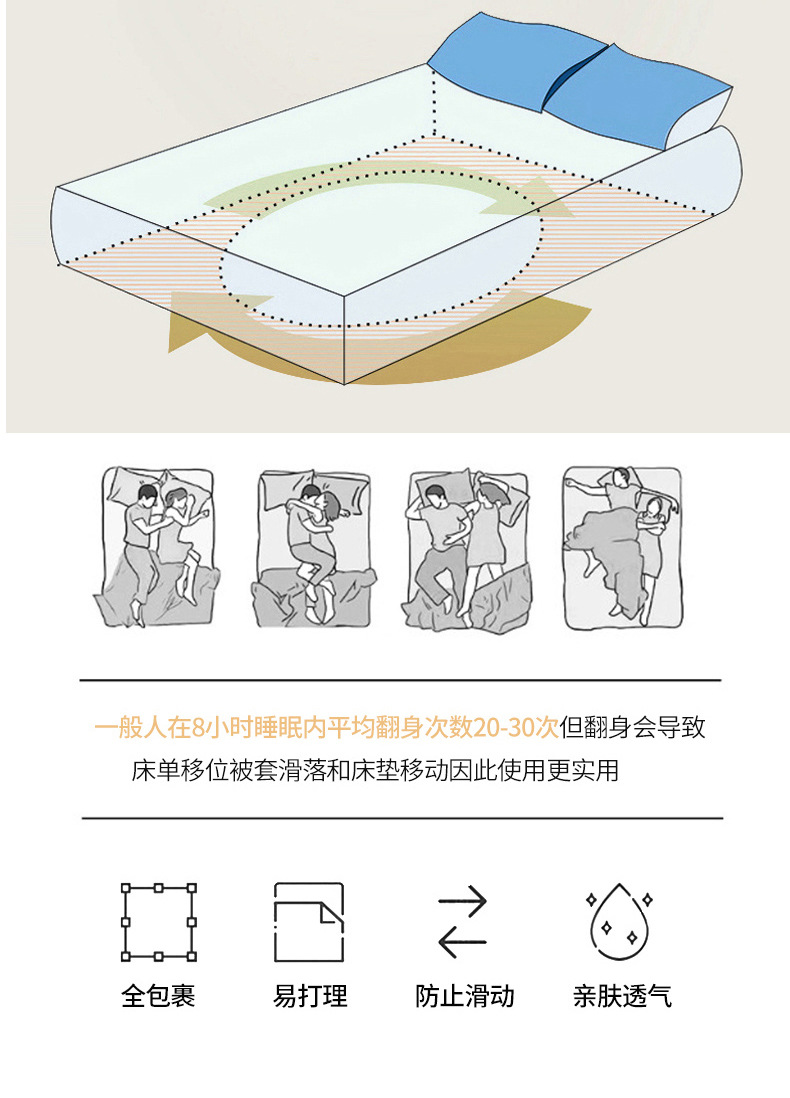 一般人在8小时睡眠内平均翻身次数20-30次但翻身会导致床单移位被套滑落和床垫移动因此使用更实用

全包裹

易打理

防止滑动

亲肤透气