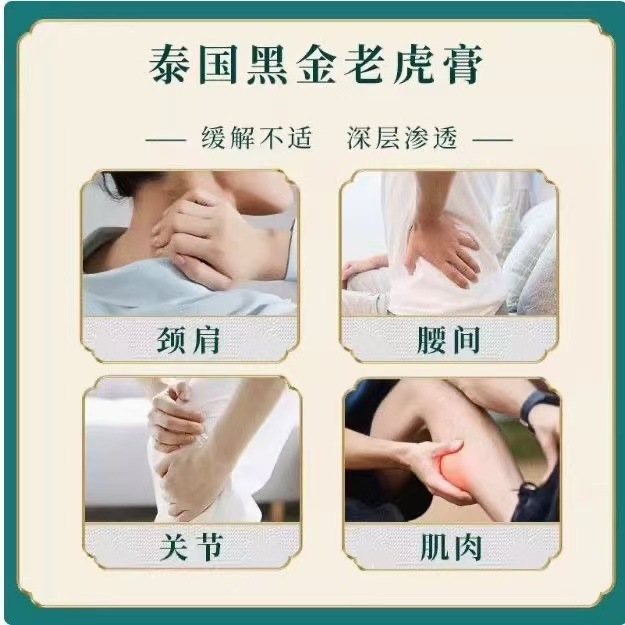 泰国黑金老虎膏

— 缓解不适 深层渗透 —

颈肩

腰间

关节

肌肉