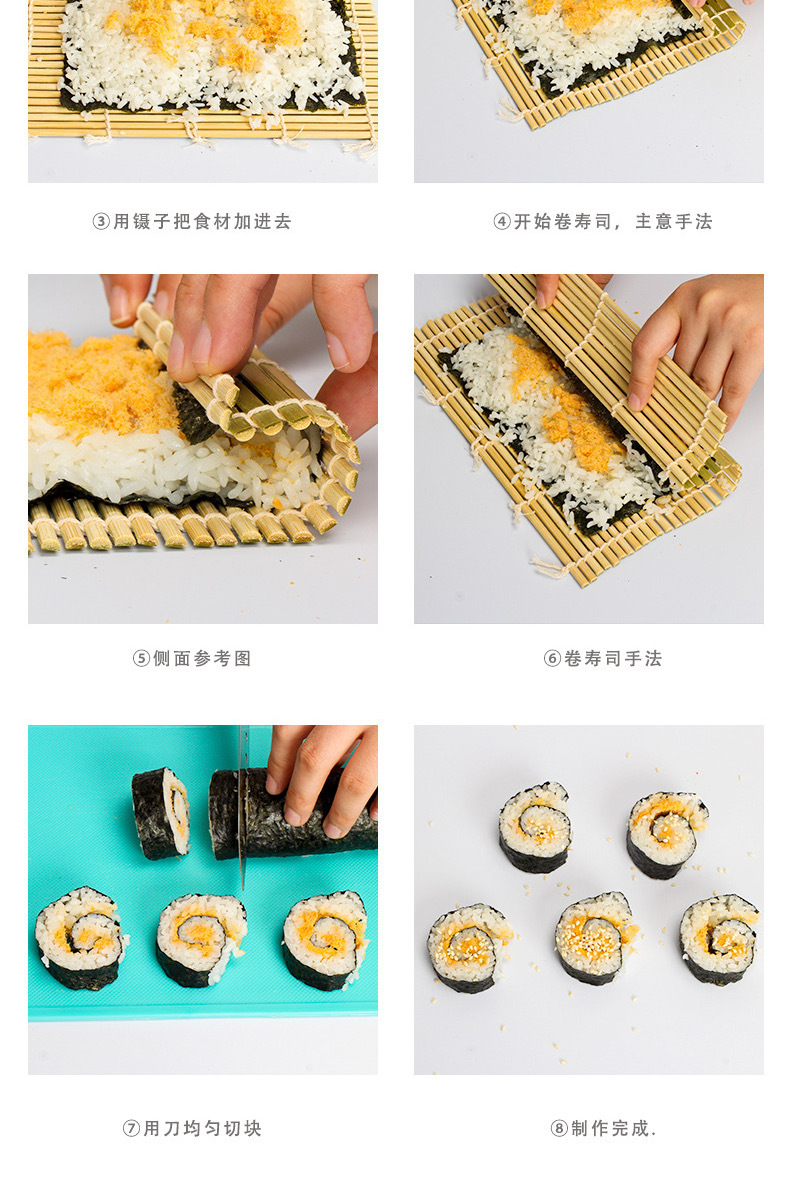 ③用镊子把食材加进去

④开始卷寿司，主意手法

⑤侧面参考图

⑥卷寿司手法

⑦用刀均匀切块

⑧制作完成.