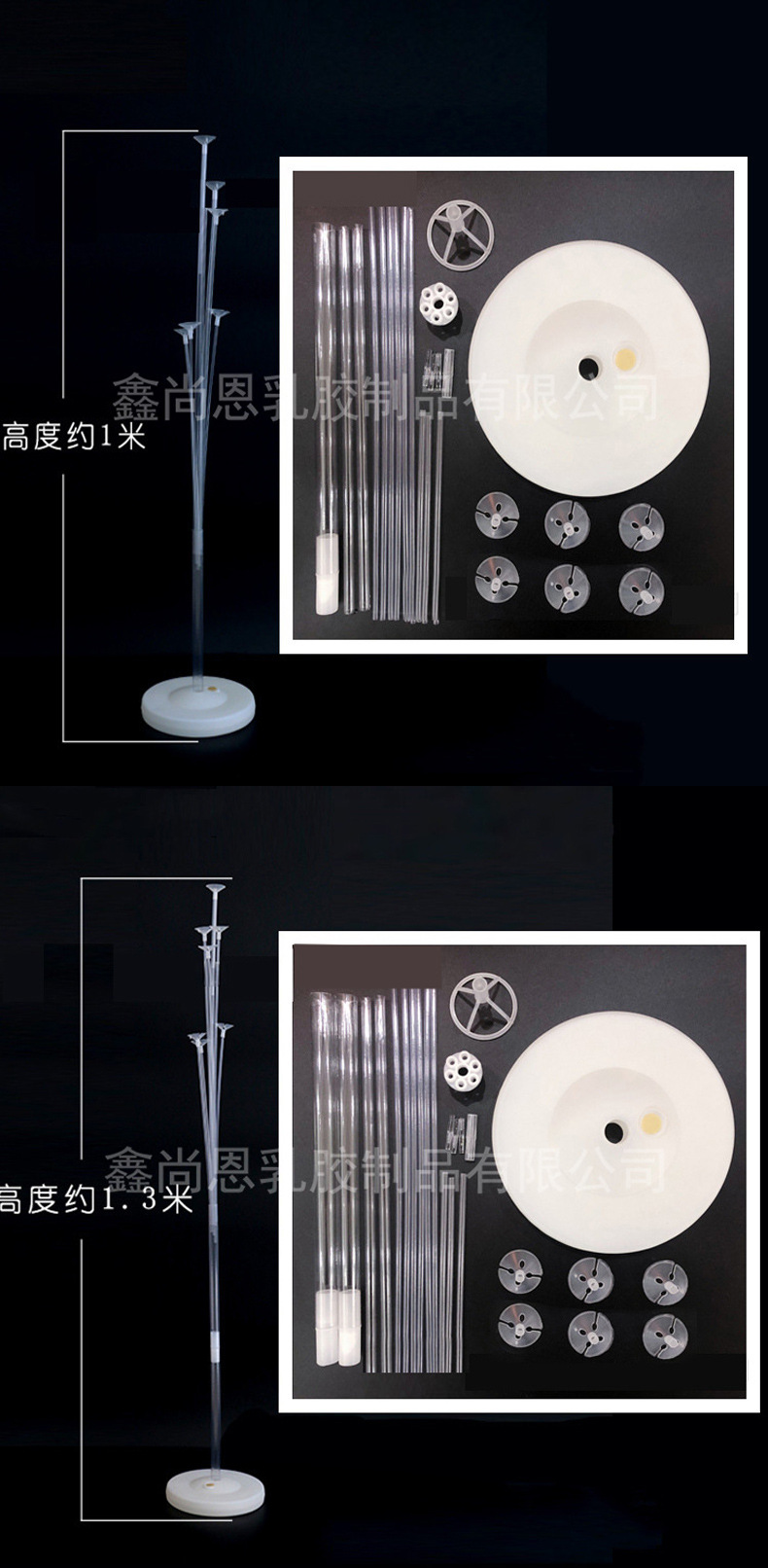 鑫尚恩乳胶制品有限公司
高度约1米

鑫尚恩乳胶制品有限公司
高度约1.3米