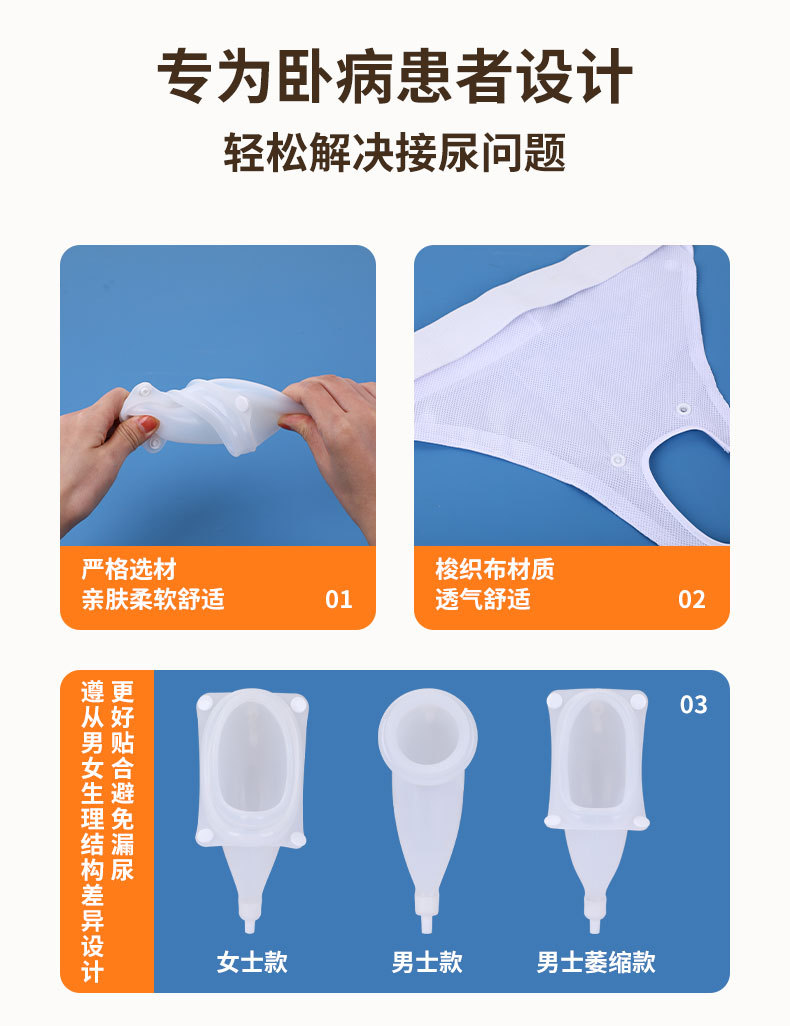 专为卧病患者设计

轻松解决接尿问题

严格选材
亲肤柔软舒适

01

梭织布材质
透气舒适

02

遵从男女生理结构差异设计

更好贴合避免漏尿

03

女士款

男士款

男士萎缩款