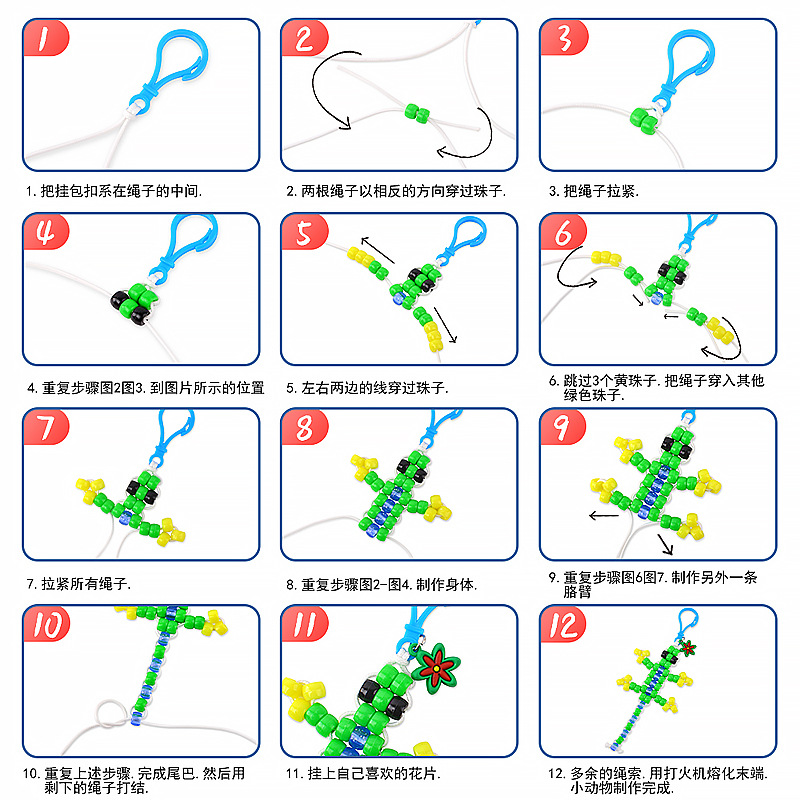 1

1. 把挂包扣系在绳子的中间.

2

2. 两根绳子以相反的方向穿过珠子.

3

3. 把绳子拉紧.

4

4. 重复步骤图2图3. 到图片所示的位置

5

5. 左右两边的线穿过珠子.

6

6. 跳过3个黄珠子. 把绳子穿入其他绿色珠子.

7

7. 拉紧所有绳子.

8

8. 重复步骤图2-图4. 制作身体.

9

9. 重复步骤图6图7. 制作另外一条胳臂

10

10. 重复上述步骤. 完成尾巴. 然后用剩下的绳子打结.

11

11. 挂上自己喜欢的花片.

12

12. 多余的绳索. 用打火机熔化末端. 小动物制作完成.