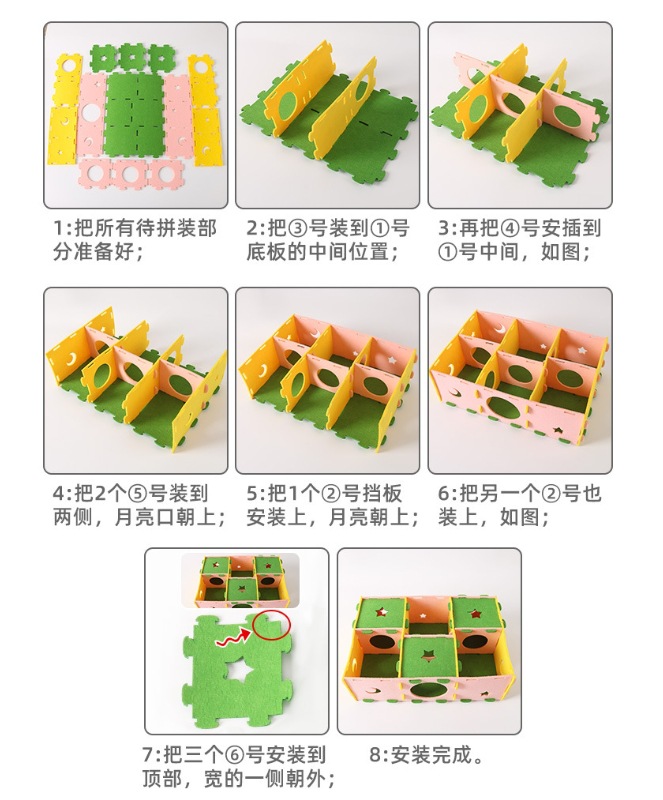 1:把所有待拼装部分准备好；

2:把③号装到①号底板的中间位置；

3:再把④号安插到①号中间，如图；

4:把2个⑤号装到两侧，月亮口朝上；

5:把1个②号挡板安装上，月亮朝上；

6:把另一个②号也装上，如图；

7:把三个⑥号安装到顶部，宽的一侧朝外；

8:安装完成。