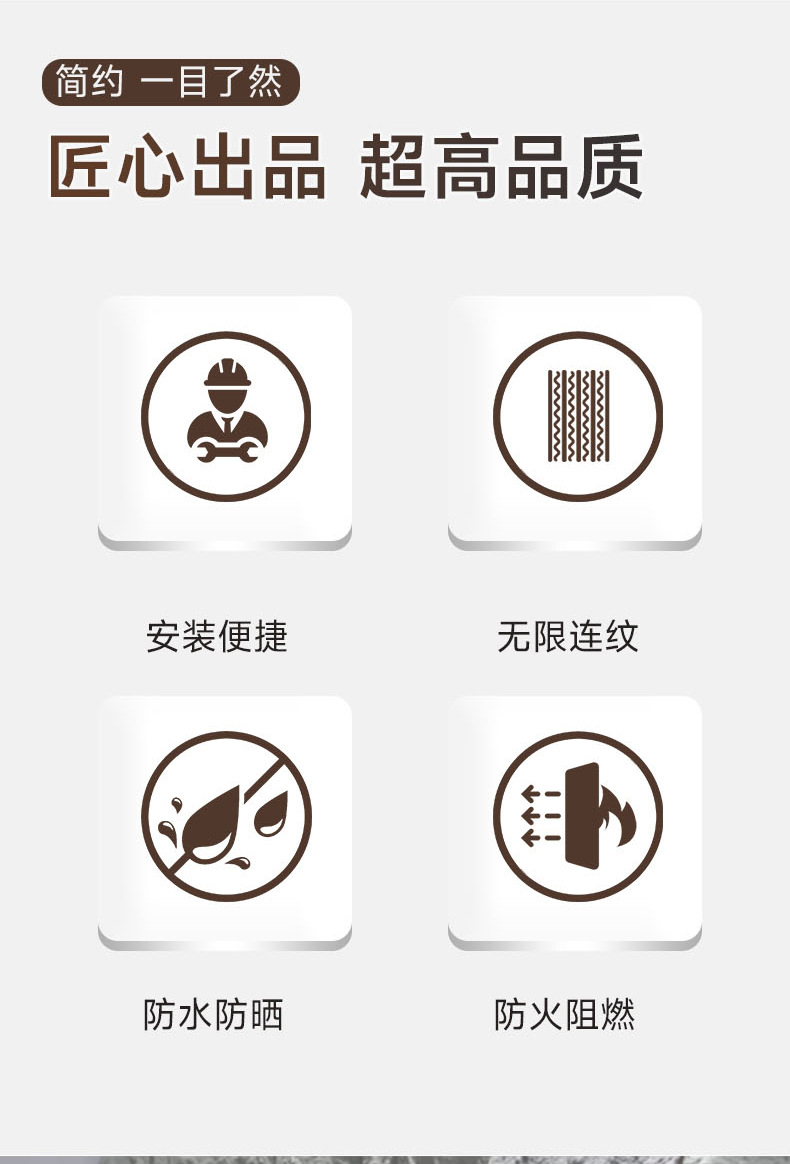 简约 一目了然

匠心出品 超高品质

安装便捷

无限连纹

防水防晒

防火阻燃