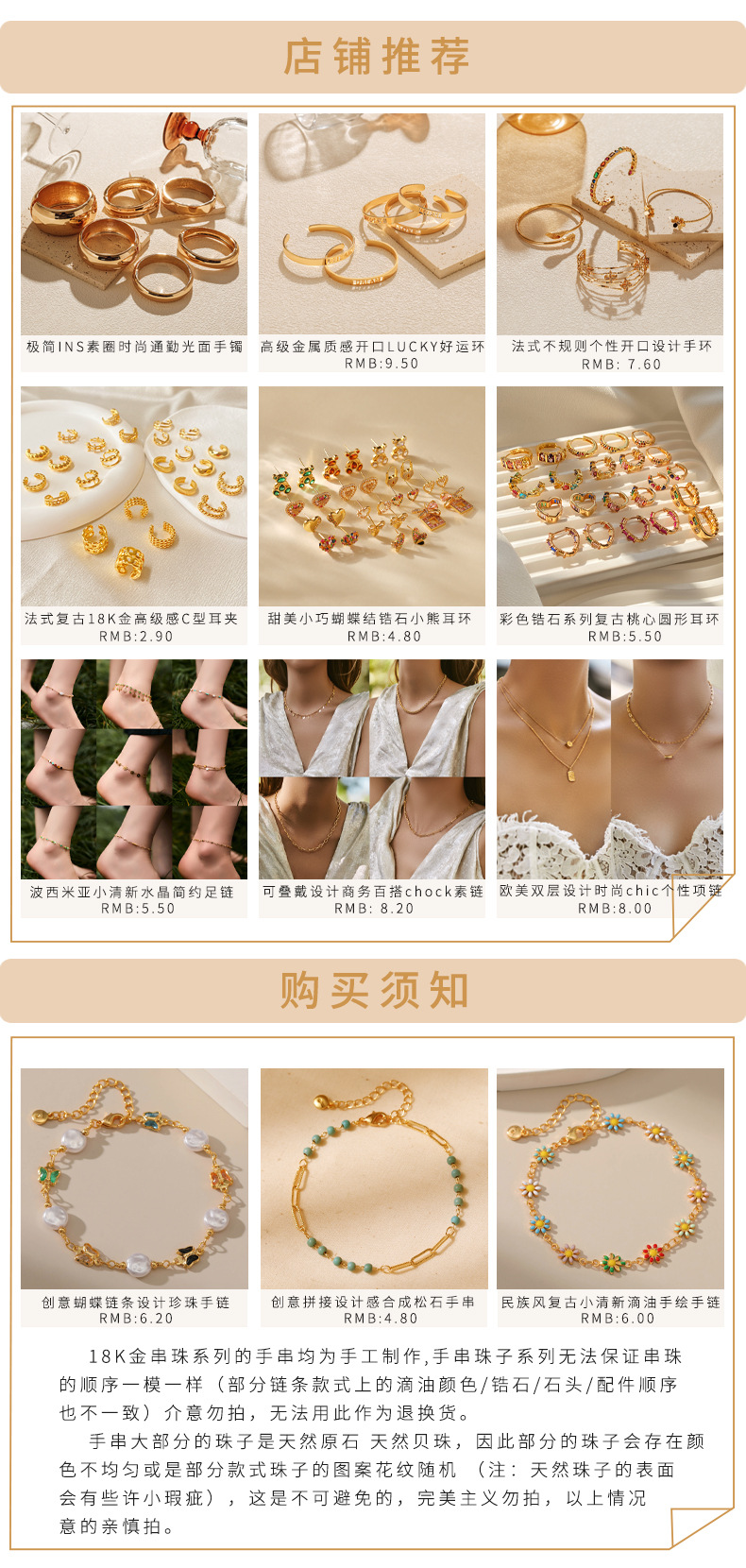 店铺推荐

极简INS素圈时尚通勤光面手镯

高级金属质感开口LUCKY好运环
RMB:9.50

法式不规则个性开口设计手环
RMB: 7.60

法式复古18K金高级感C型耳夹
RMB:2.90

甜美小巧蝴蝶结锆石小熊耳环
RMB:4.80

彩色锆石系列复古桃心圆形耳环
RMB:5.50

波西米亚小清新水晶简约足链
RMB:5.50

可叠戴设计商务百搭chock素链
RMB: 8.20

欧美双层设计时尚chic个性项链
RMB:8.00

购买须知

创意蝴蝶链条设计珍珠手链
RMB:6.20

创意拼接设计感合成松石手串
RMB:4.80

民族风复古小清新滴油手绘手链
RMB:6.00

18K金串珠系列的手串均为手工制作,手串珠子系列无法保证串珠的顺序一模一样（部分链条款式上的滴油颜色/锆石/石头/配件顺序也不一致）介意勿拍，无法用此作为退换货。

手串大部分的珠子是天然原石 天然贝珠，因此部分的珠子会存在颜色不均匀或是部分款式珠子的图案花纹随机 （注：天然珠子的表面会有些许小瑕疵），这是不可避免的，完美主义勿拍，以上情况意的亲慎拍。