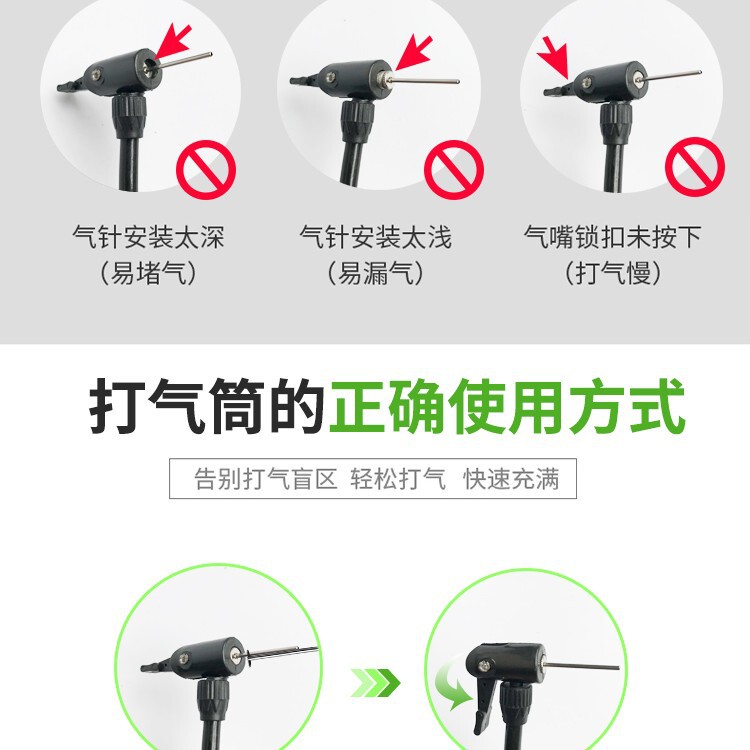 气针安装太深
（易堵气）

气针安装太浅
（易漏气）

气嘴锁扣未按下
（打气慢）

打气筒的正确使用方式

告别打气盲区 轻松打气 快速充满