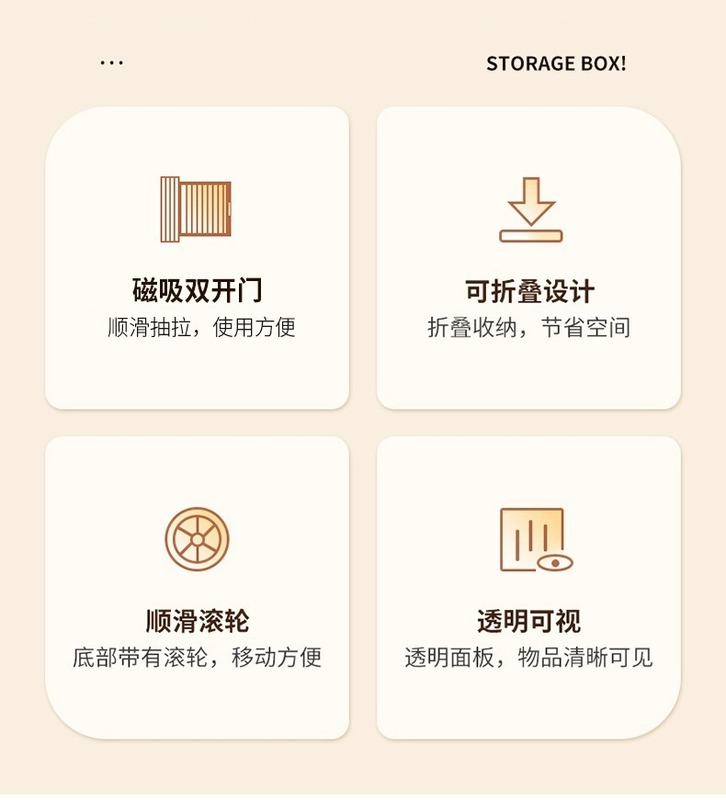 ...

STORAGE BOX!

磁吸双开门
顺滑抽拉，使用方便

可折叠设计
折叠收纳，节省空间

顺滑滚轮
底部带有滚轮，移动方便

透明可视
透明面板，物品清晰可见