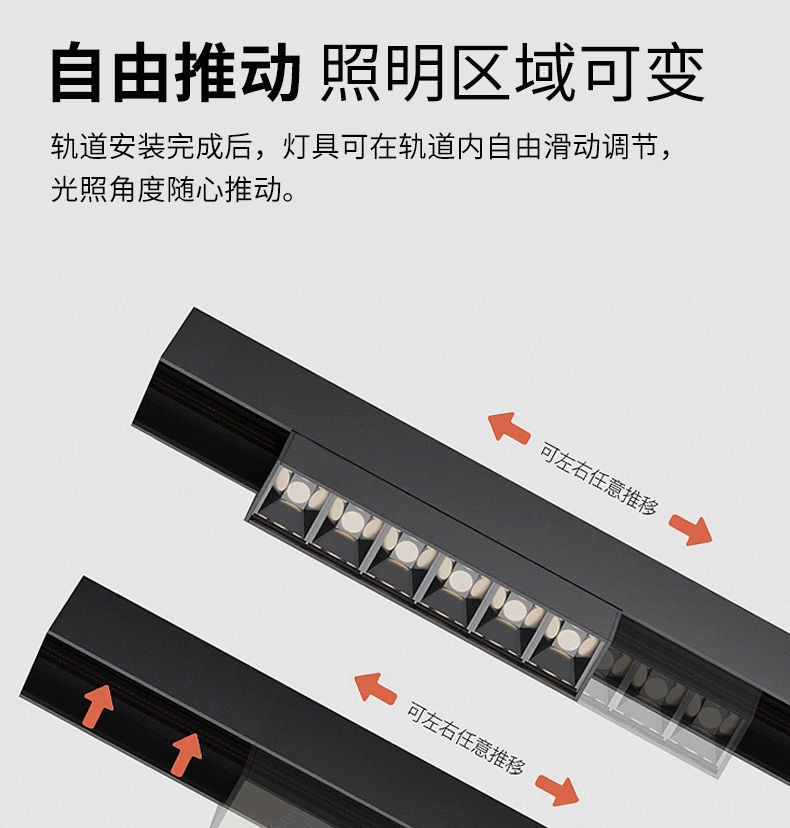 自由推动 照明区域可变

轨道安装完成后，灯具可在轨道内自由滑动调节，光照角度随心推动。

可左右任意推移

可左右任意推移