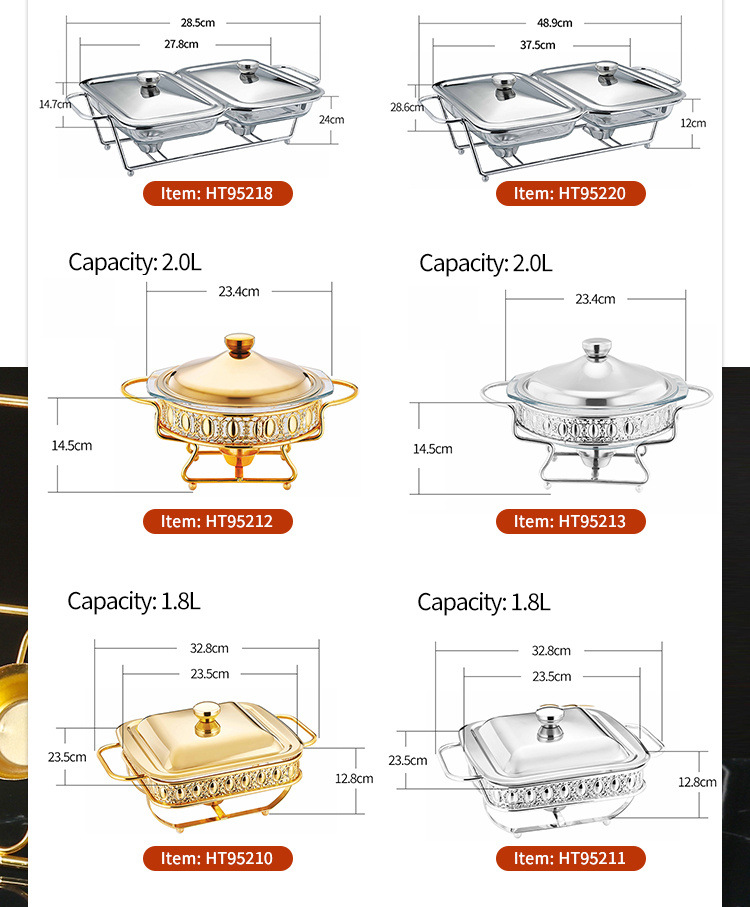 28.5cm
27.8cm
14.7cm
24cm
Item: HT95218

48.9cm
37.5cm
28.6cm
12cm
Item: HT95220

Capacity: 2.0L
23.4cm
14.5cm
Item: HT95212

Capacity: 2.0L
23.4cm
14.5cm
Item: HT95213

Capacity: 1.8L
32.8cm
23.5cm
23.5cm
12.8cm
Item: HT95210

Capacity: 1.8L
32.8cm
23.5cm
23.5cm
12.8cm
Item: HT95211