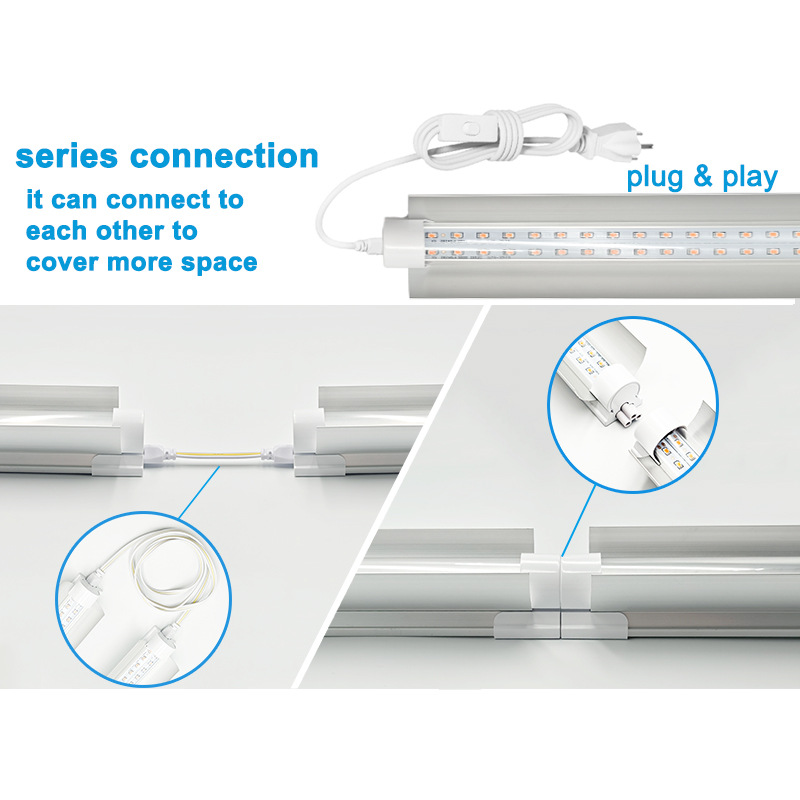 series connection
it can connect to each other to cover more space

plug & play