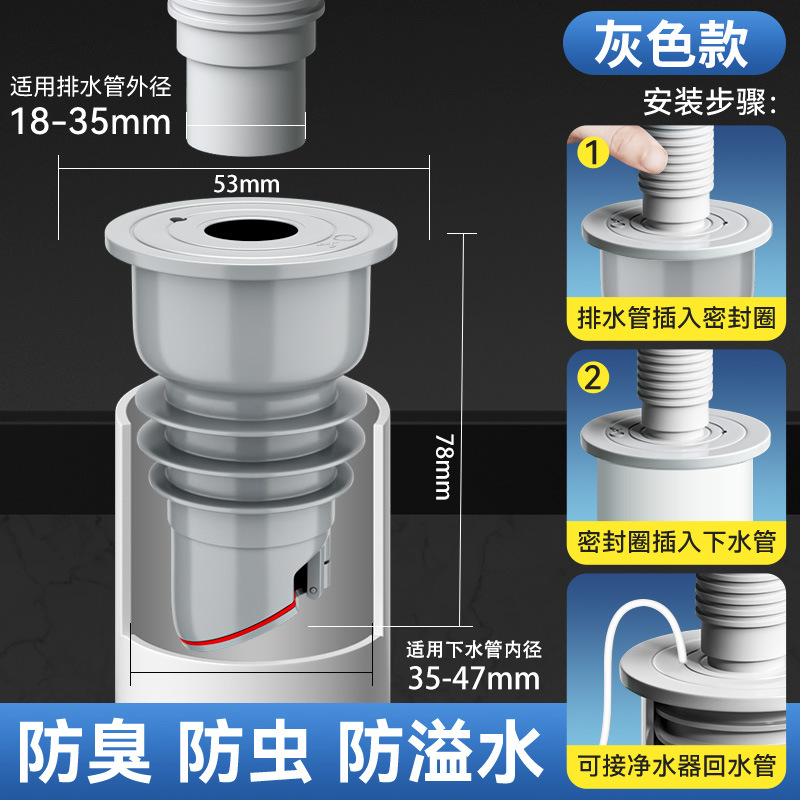 适用排水管外径
18-35mm

53mm

78mm

适用下水管内径
35-47mm

防臭 防虫 防溢水

灰色款

安装步骤:

1
排水管插入密封圈

2
密封圈插入下水管

可接净水器回水管