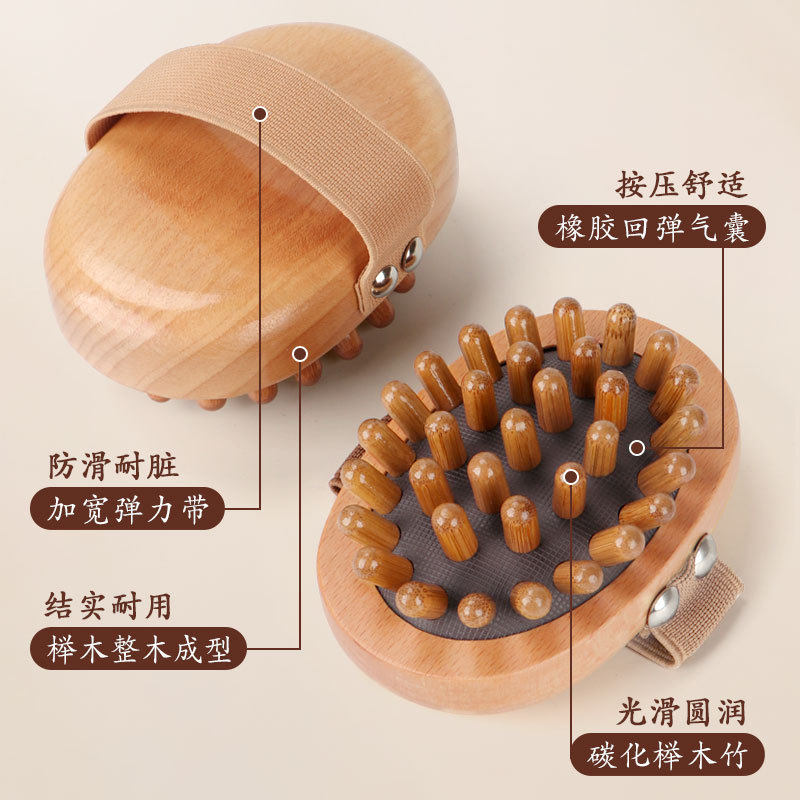 按压舒适
橡胶回弹气囊

防滑耐脏
加宽弹力带

结实耐用
榉木整木成型

光滑圆润
碳化榉木竹