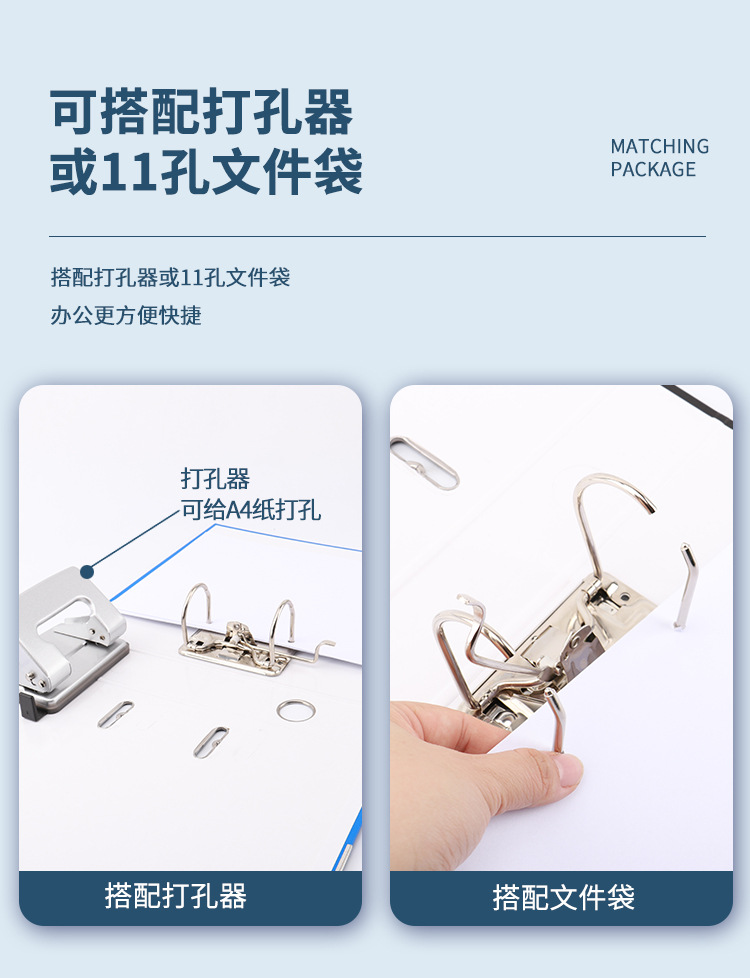 可搭配打孔器
或11孔文件袋

MATCHING
PACKAGE

搭配打孔器或11孔文件袋
办公更方便快捷

打孔器
可给A4纸打孔

搭配打孔器

搭配文件袋