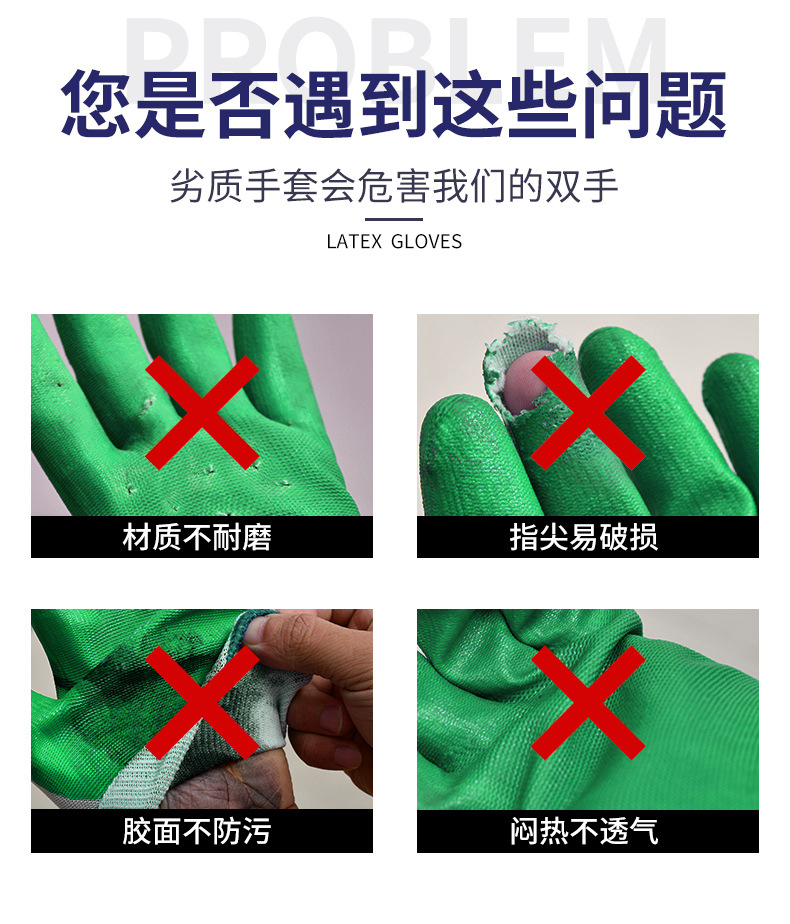 PROBLEM
您是否遇到这些问题

劣质手套会危害我们的双手

LATEX GLOVES

材质不耐磨

指尖易破损

胶面不防污

闷热不透气