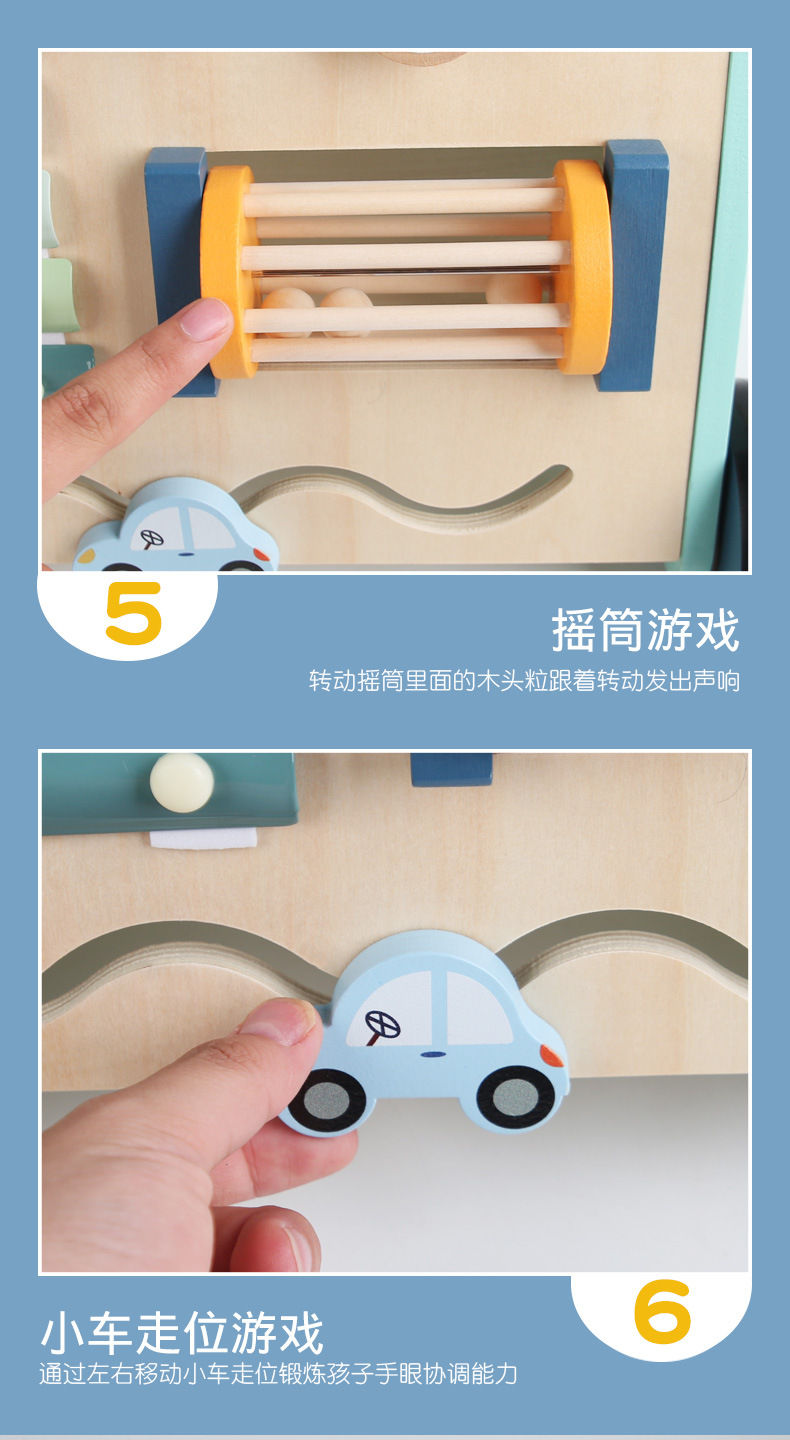 5

摇筒游戏

转动摇筒里面的木头粒跟着转动发出声响

6

小车走位游戏

通过左右移动小车走位锻炼孩子手眼协调能力